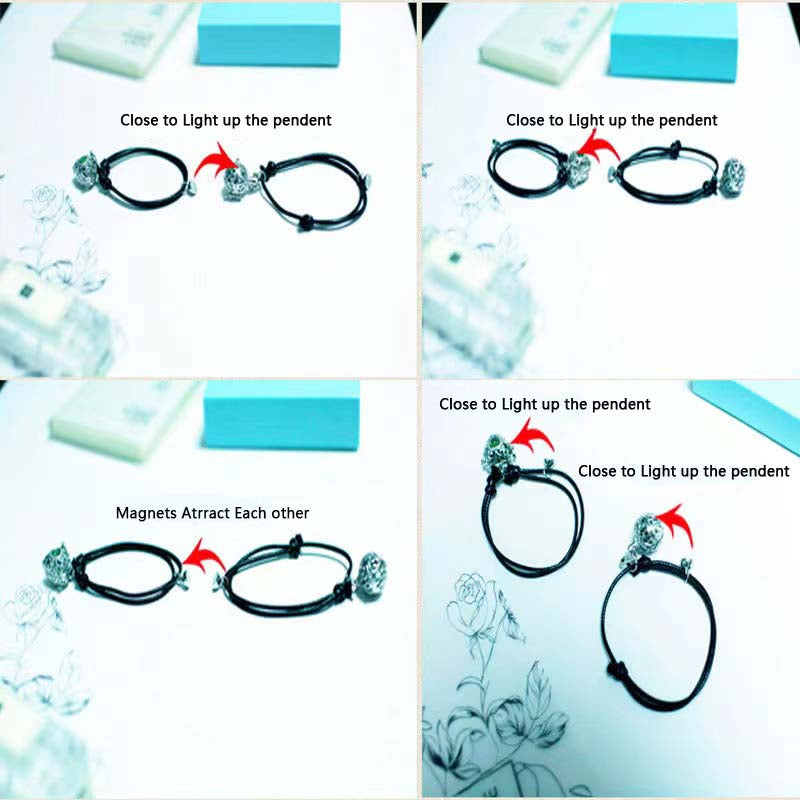 Close to Light up the pendent

Close to Light up the pendent

Magnets Atrract Each other

Close to Light up the pendent

Close to Light up the pendent