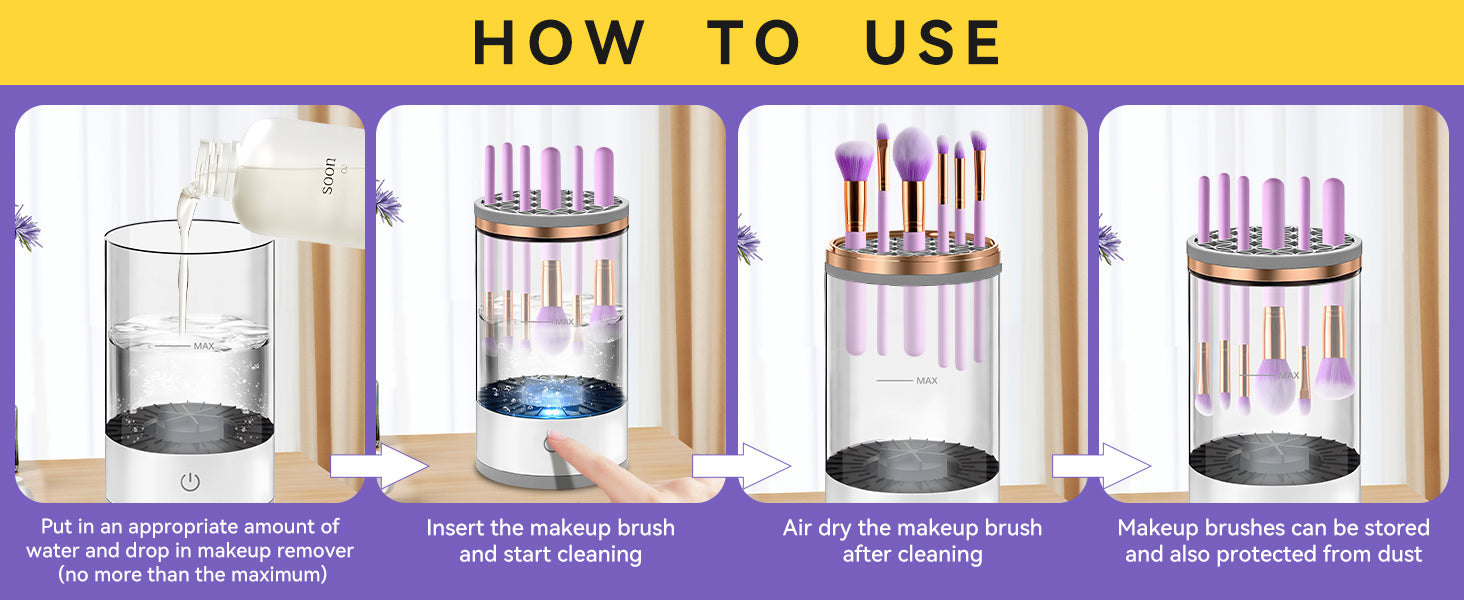 HOW TO USE

soon

MAX

Put in an appropriate amount of water and drop in makeup remover (no more than the maximum)

MAX

Insert the makeup brush and start cleaning

MAX

Air dry the makeup brush after cleaning

MAX

Makeup brushes can be stored and also protected from dust