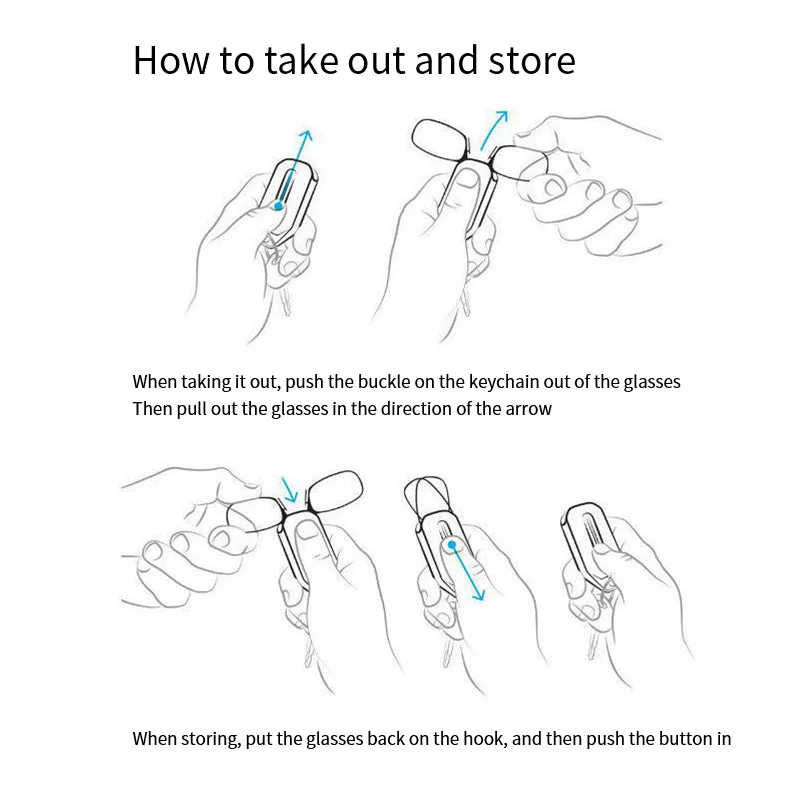 How to take out and store

When taking it out, push the buckle on the keychain out of the glasses
Then pull out the glasses in the direction of the arrow

When storing, put the glasses back on the hook, and then push the button in