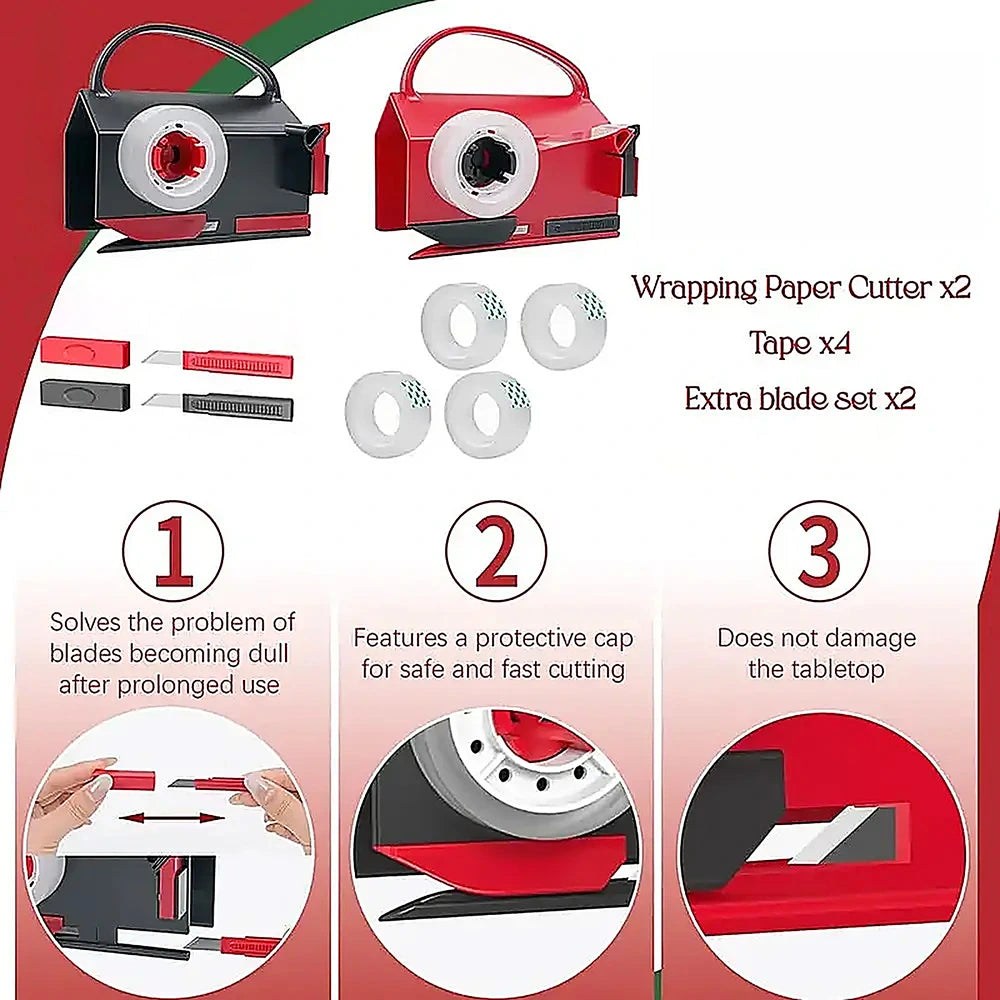 Wrapping Paper Cutter x2

Tape x4

Extra blade set x2

1

Solves the problem of blades becoming dull after prolonged use

2

Features a protective cap for safe and fast cutting

3

Does not damage the tabletop