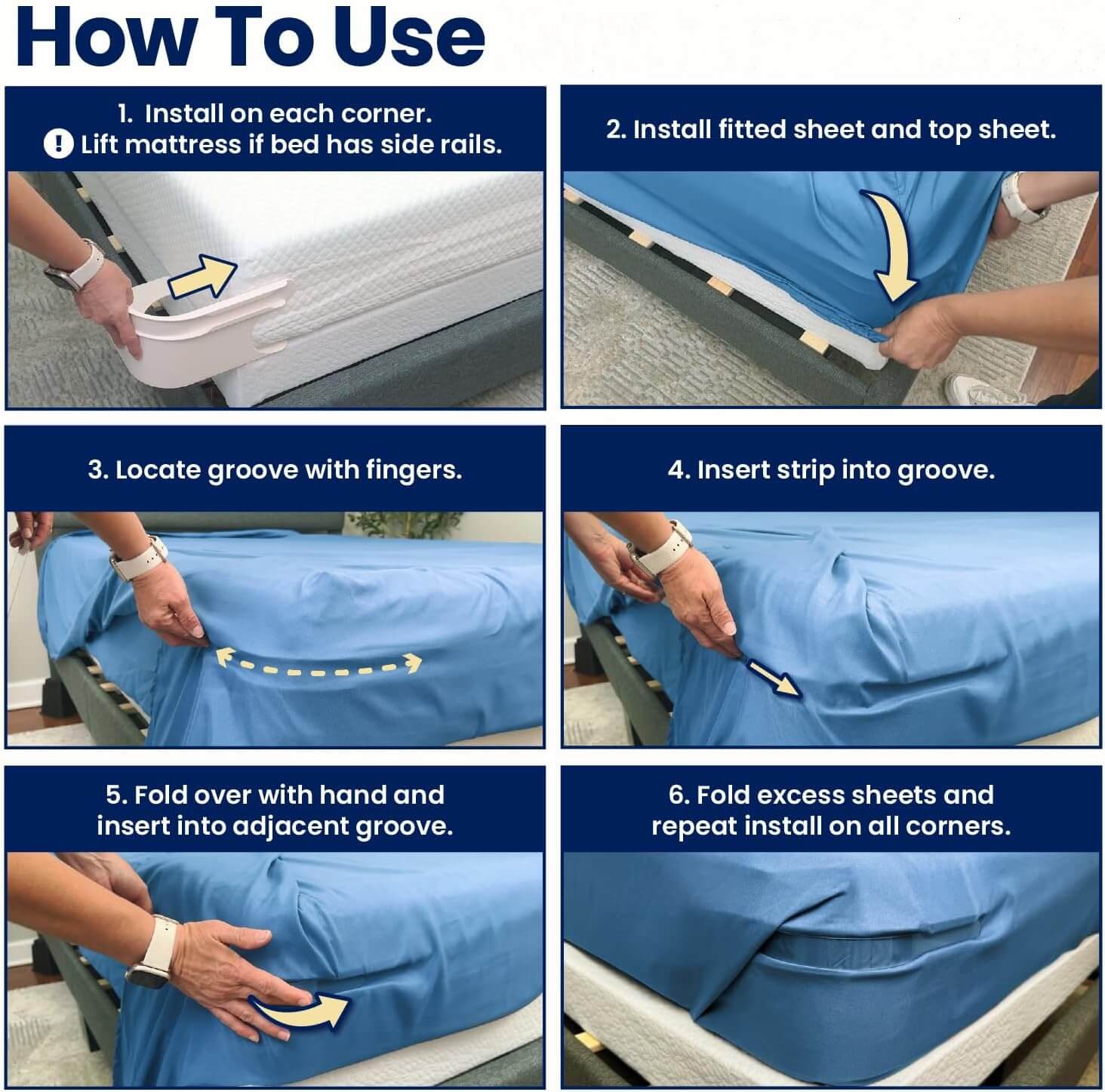 How To Use

1. Install on each corner.
! Lift mattress if bed has side rails.

2. Install fitted sheet and top sheet.

3. Locate groove with fingers.

4. Insert strip into groove.

5. Fold over with hand and insert into adjacent groove.

6. Fold excess sheets and repeat install on all corners.