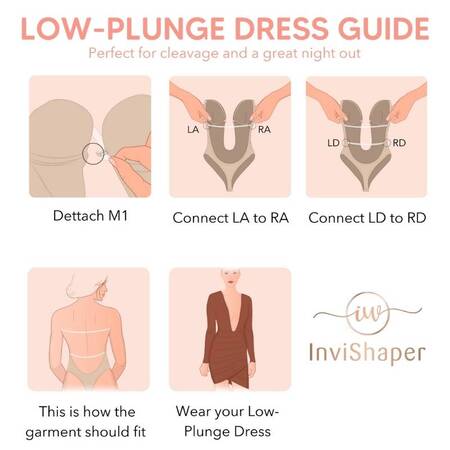 LOW-PLUNGE DRESS GUIDE
Perfect for cleavage and a great night out

Dettach M1

LA
RA
Connect LA to RA

LD
RD
Connect LD to RD

This is how the garment should fit

Wear your Low-Plunge Dress

iw
InviShaper