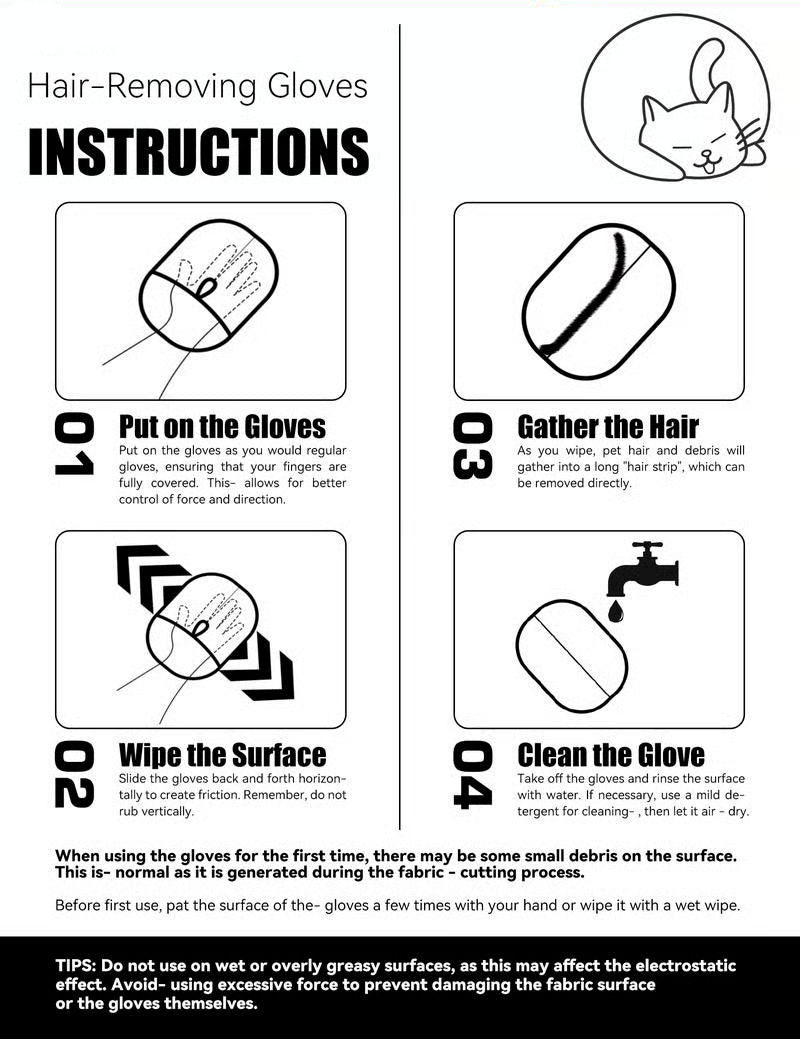 Hair-Removing Gloves

INSTRUCTIONS

01

Put on the Gloves

Put on the gloves as you would regular gloves, ensuring that your fingers are fully covered. This- allows for better control of force and direction.

02

Wipe the Surface

Slide the gloves back and forth horizontally to create friction. Remember, do not rub vertically.

03

Gather the Hair

As you wipe, pet hair and debris will gather into a long "hair strip", which can be removed directly.

04

Clean the Glove

Take off the gloves and rinse the surface with water. If necessary, use a mild detergent for cleaning- , then let it air - dry.

When using the gloves for the first time, there may be some small debris on the surface. This is- normal as it is generated during the fabric - cutting process.

Before first use, pat the surface of the- gloves a few times with your hand or wipe it with a wet wipe.

TIPS: Do not use on wet or overly greasy surfaces, as this may affect the electrostatic effect. Avoid- using excessive force to prevent damaging the fabric surface or the gloves themselves.