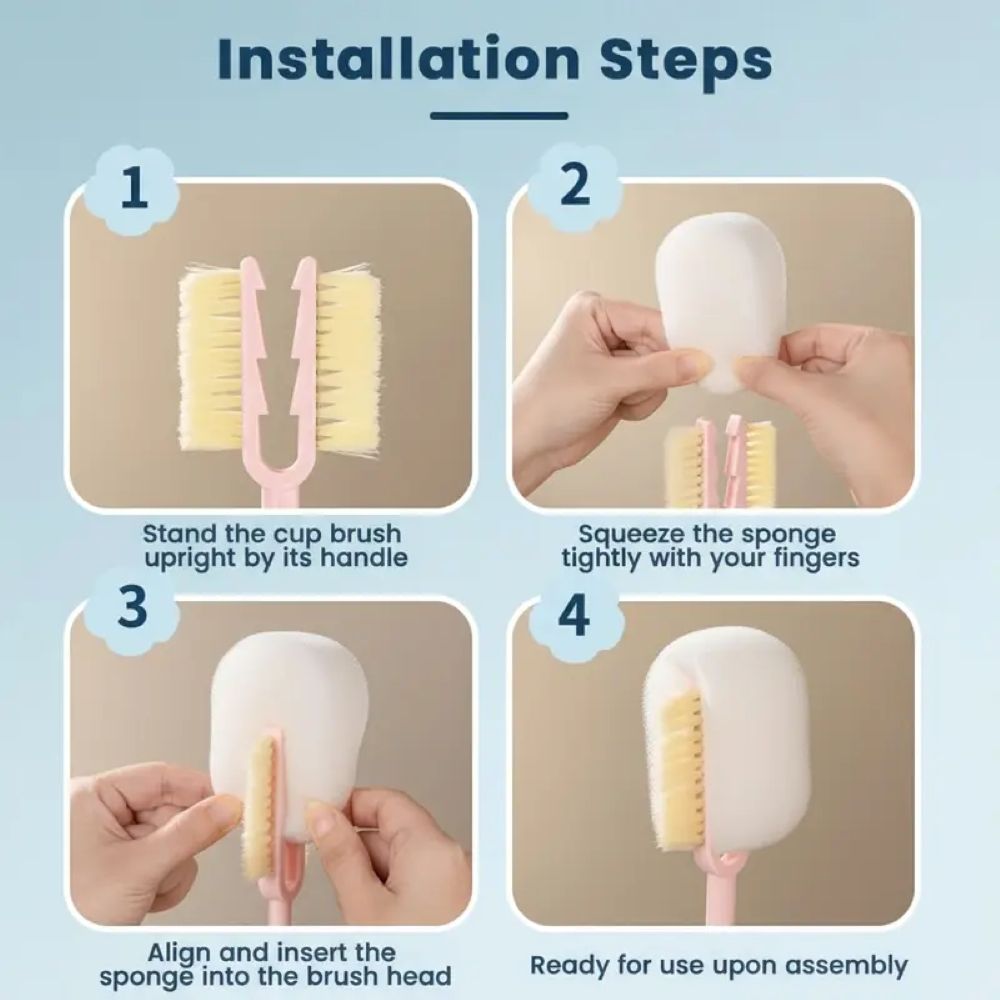 Installation Steps

1

Stand the cup brush upright by its handle

2

Squeeze the sponge tightly with your fingers

3

Align and insert the sponge into the brush head

4

Ready for use upon assembly