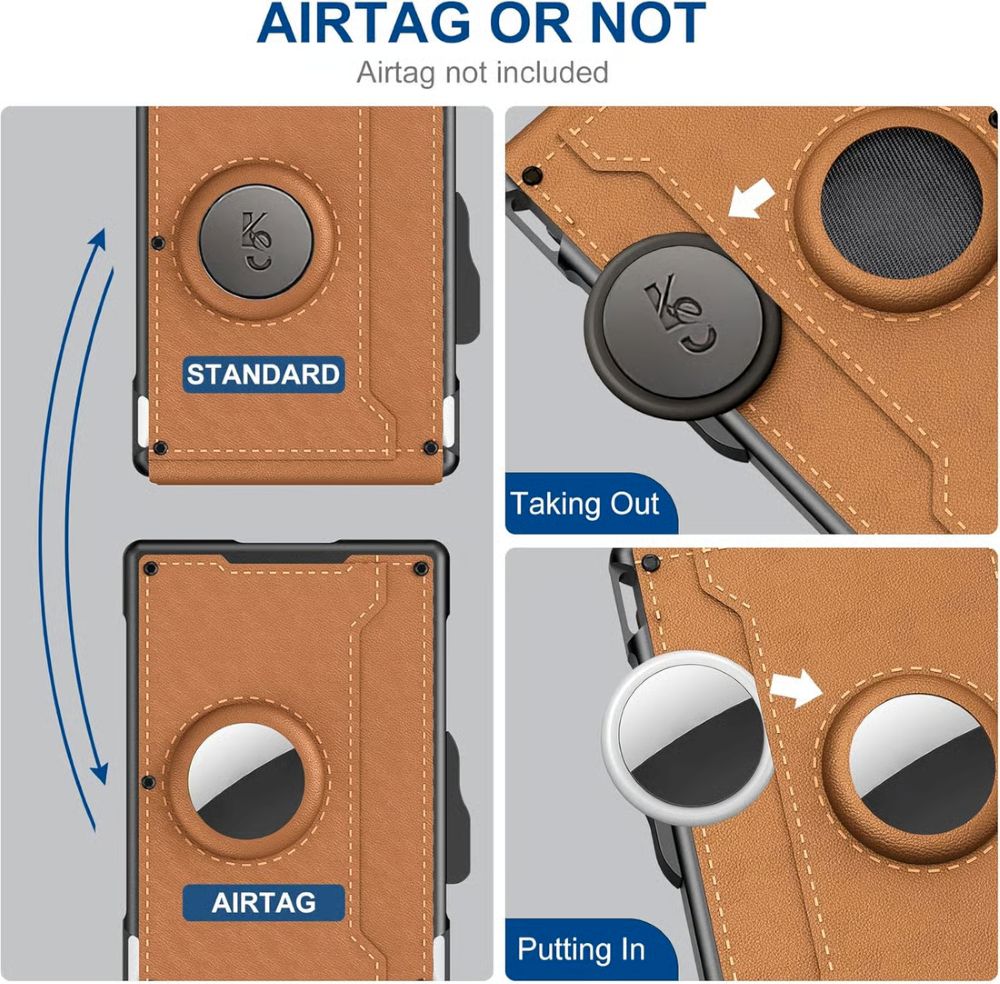 AIRTAG OR NOT
Airtag not included

STANDARD

AIRTAG

Taking Out

Putting In