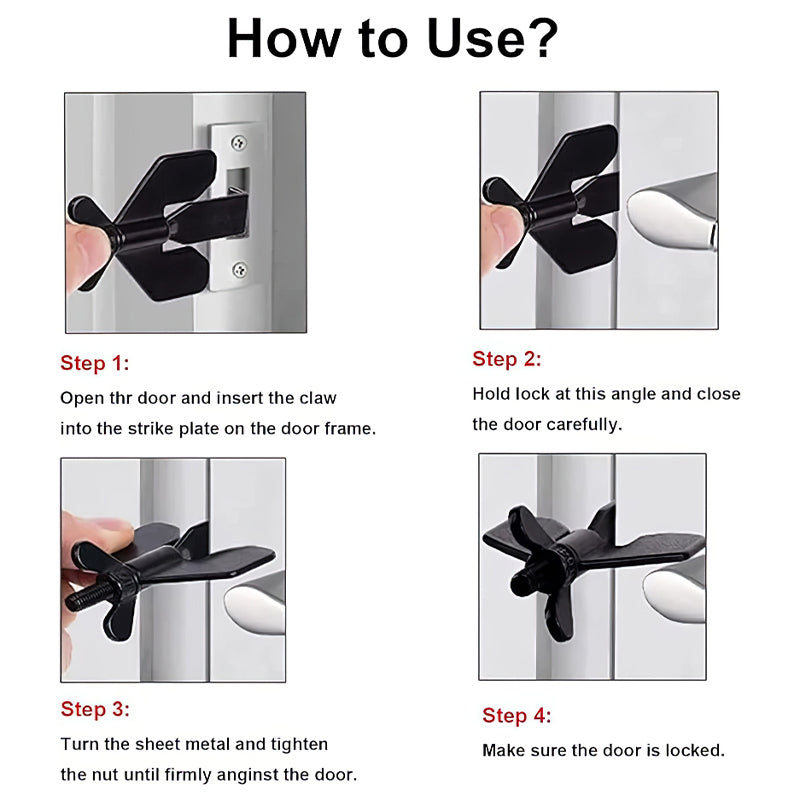 How to Use?

Step 1:
Open thr door and insert the claw into the strike plate on the door frame.

Step 2:
Hold lock at this angle and close the door carefully.

Step 3:
Turn the sheet metal and tighten the nut until firmly anginst the door.

Step 4:
Make sure the door is locked.