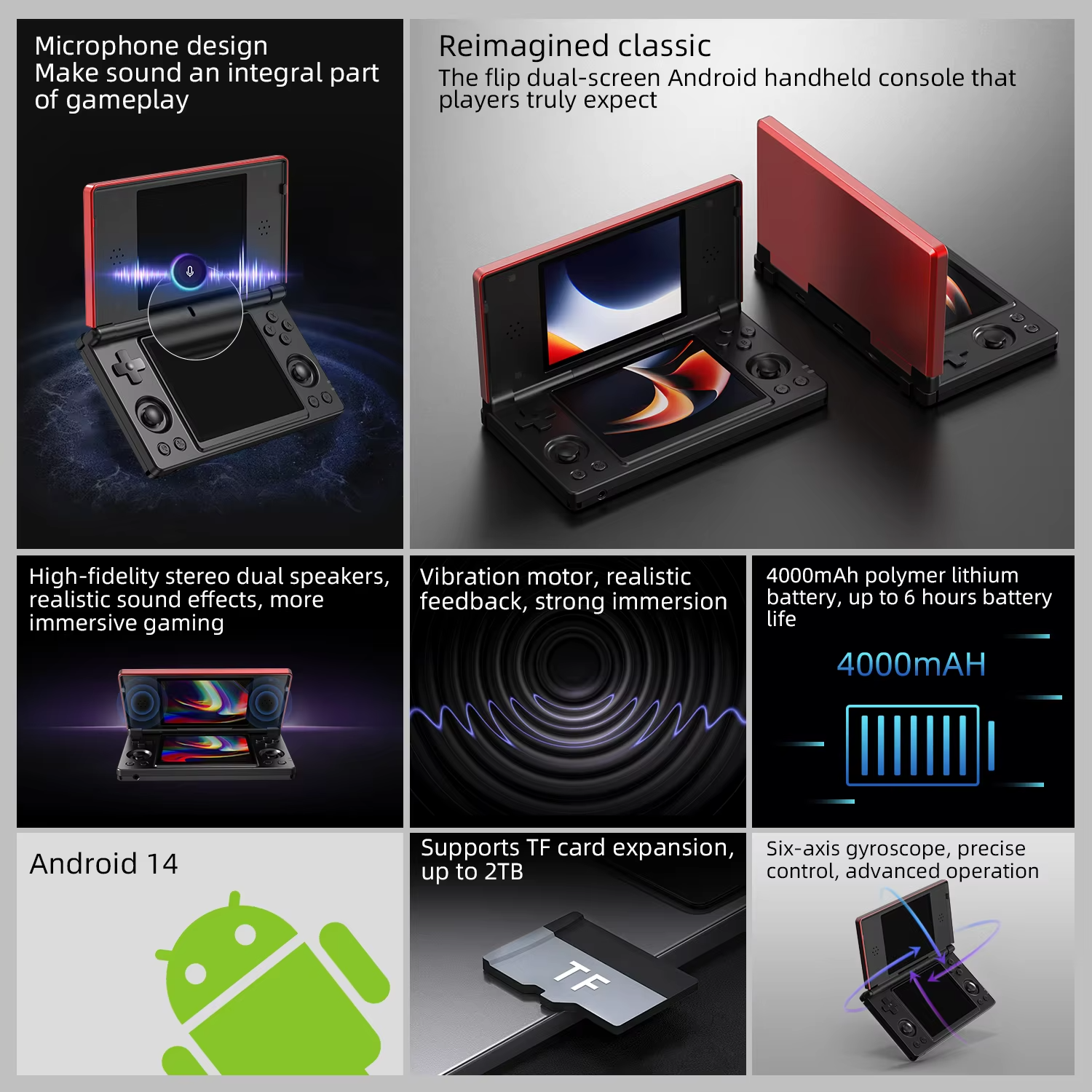 Microphone design
Make sound an integral part of gameplay

Reimagined classic
The flip dual-screen Android handheld console that players truly expect

High-fidelity stereo dual speakers, realistic sound effects, more immersive gaming

Vibration motor, realistic feedback, strong immersion

4000mAh polymer lithium battery, up to 6 hours battery life

4000mAH

Android 14

Supports TF card expansion, up to 2TB

TF

Six-axis gyroscope, precise control, advanced operation