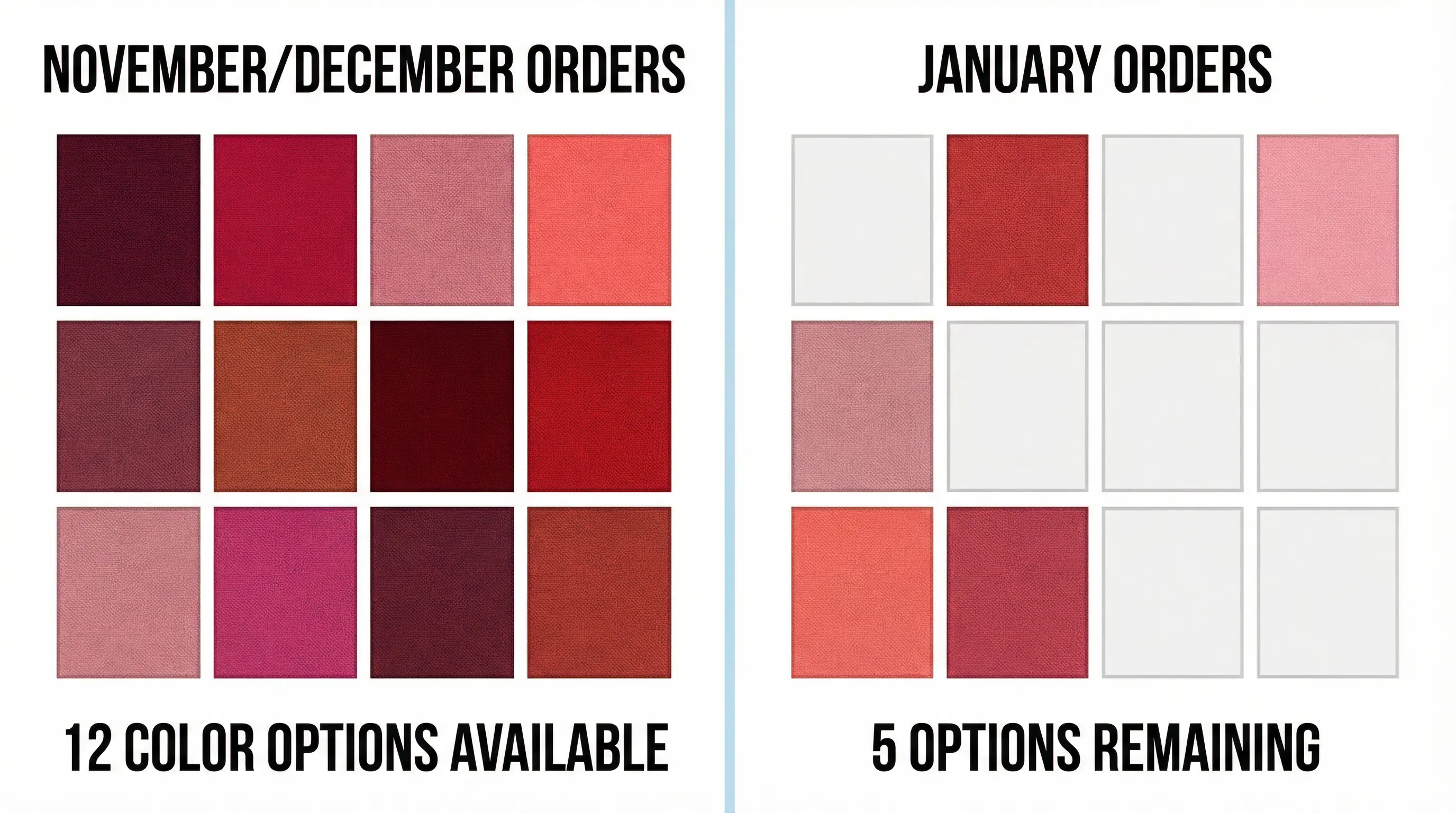 NOVEMBER/DECEMBER ORDERS

12 COLOR OPTIONS AVAILABLE

JANUARY ORDERS

5 OPTIONS REMAINING