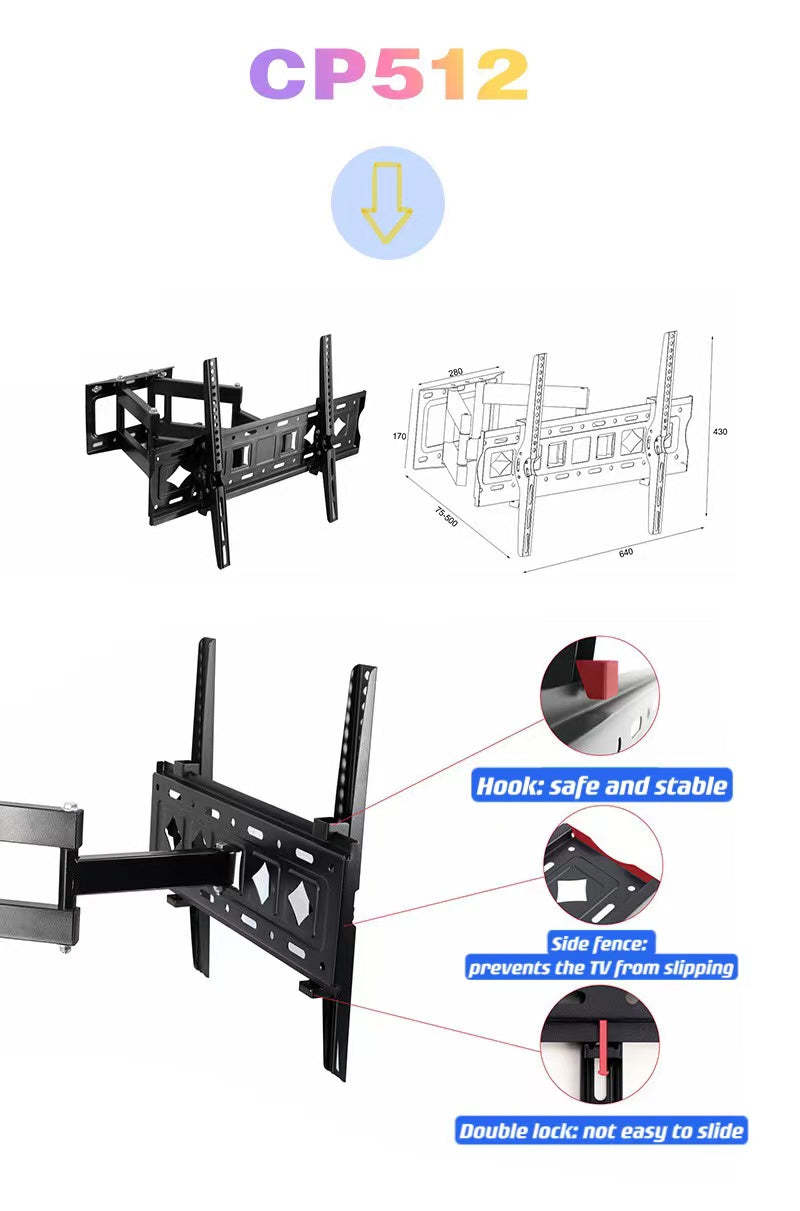 CP512

280
170
430
75-500
640

Hook: safe and stable

Side fence:
prevents the TV from slipping

Double lock: not easy to slide