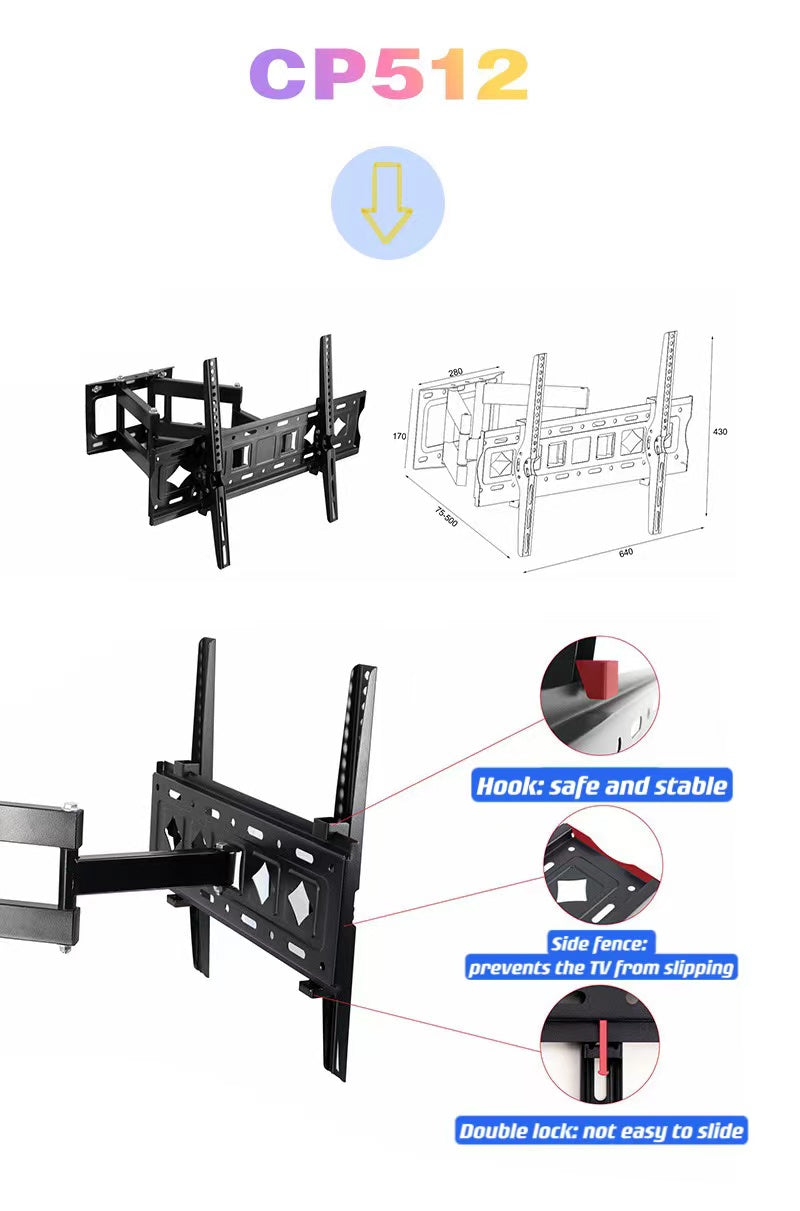 CP512

280
170
430
75-500
640

Hook: safe and stable

Side fence:
prevents the TV from slipping

Double lock: not easy to slide