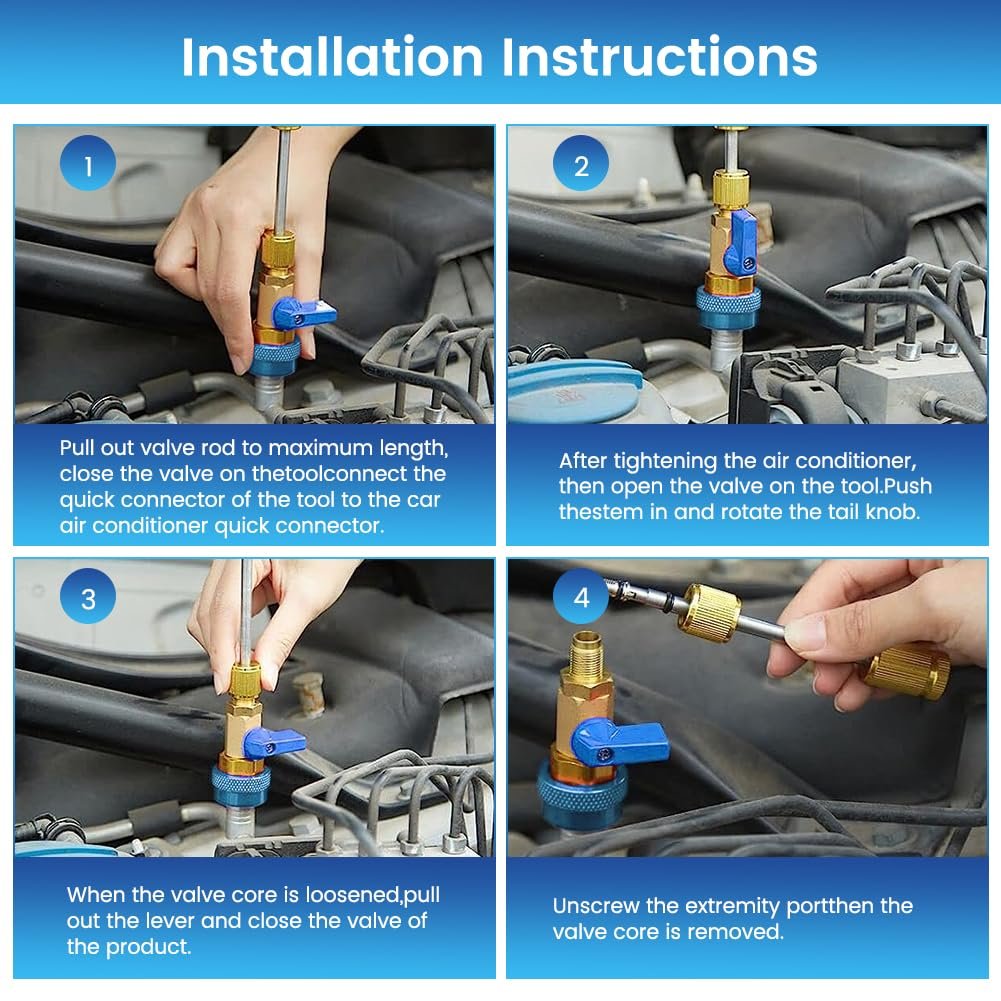 Installation Instructions

1

Pull out valve rod to maximum length, close the valve on thetoolconnect the quick connector of the tool to the car air conditioner quick connector.

2

After tightening the air conditioner, then open the valve on the tool.Push thestem in and rotate the tail knob.

3

When the valve core is loosened,pull out the lever and close the valve of the product.

4

Unscrew the extremity portthen the valve core is removed.