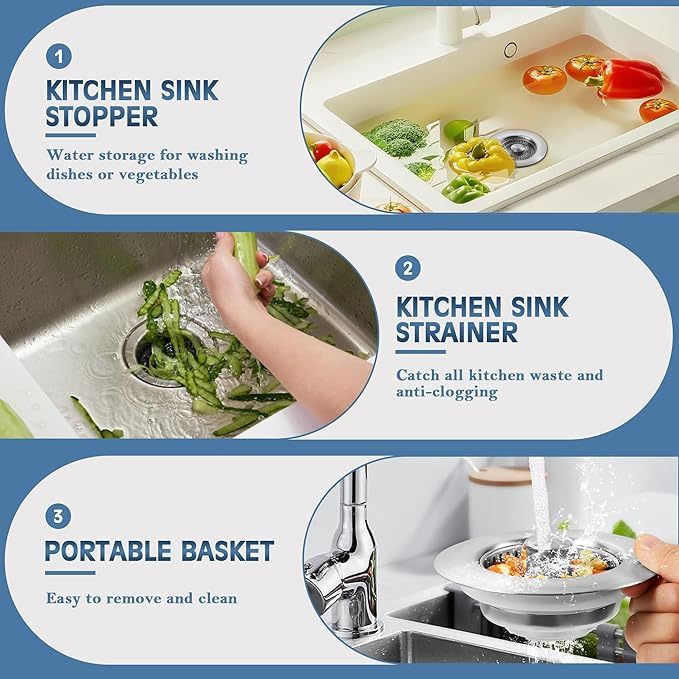 1

KITCHEN SINK STOPPER

Water storage for washing dishes or vegetables

2

KITCHEN SINK STRAINER

Catch all kitchen waste and anti-clogging

3

PORTABLE BASKET

Easy to remove and clean