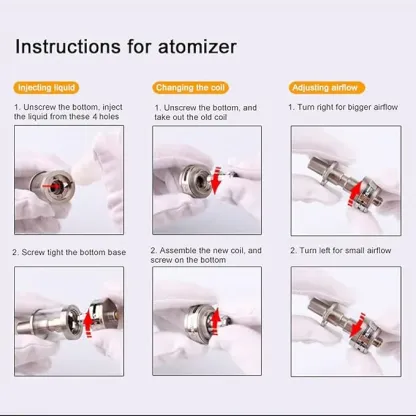 Instructions for atomizer

Injecting liquid

1. Unscrew the bottom, inject the liquid from these 4 holes

2. Screw tight the bottom base

Changing the coil

1. Unscrew the bottom, and take out the old coil

2. Assemble the new coil, and screw on the bottom

Adjusting airflow

1. Turn right for bigger airflow

2. Turn left for small airflow