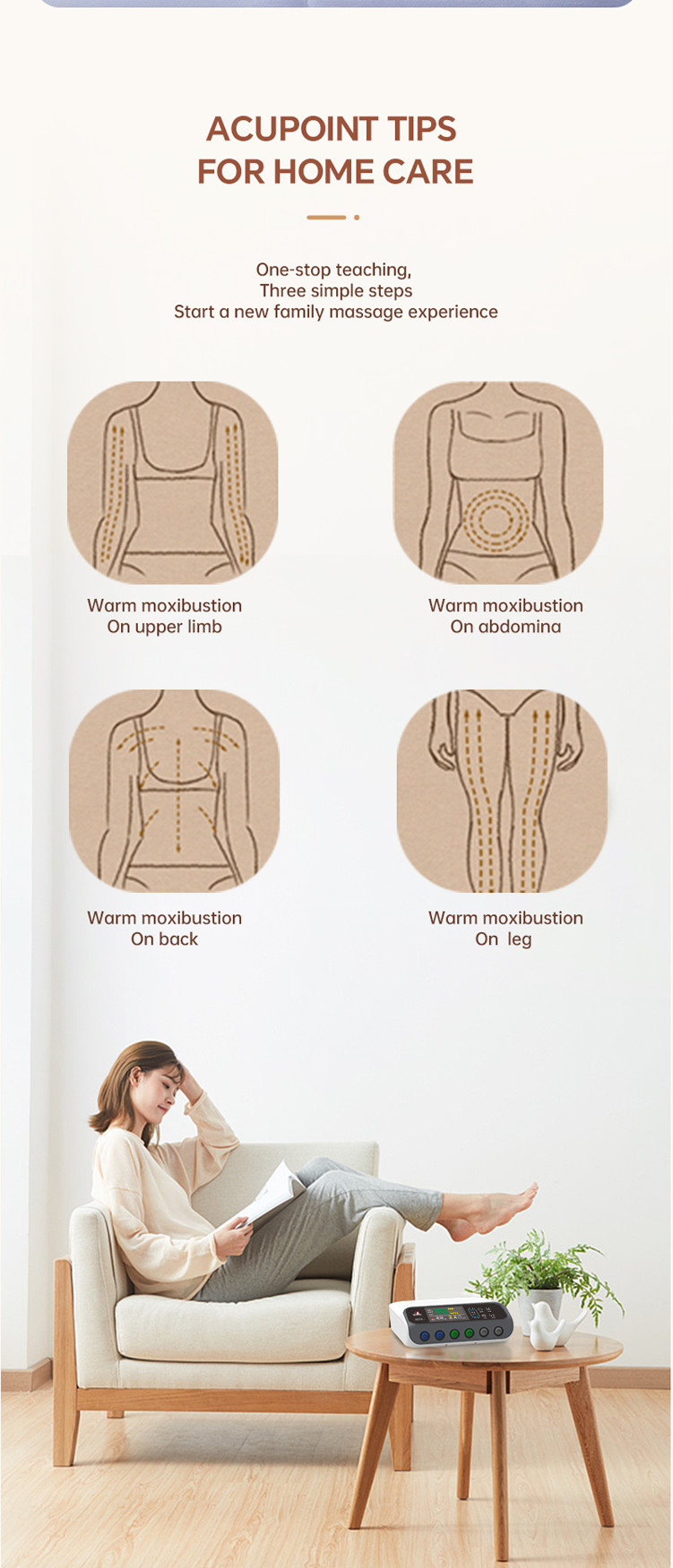 ACUPOINT TIPS
FOR HOME CARE

One-stop teaching,
Three simple steps
Start a new family massage experience

Warm moxibustion
On upper limb

Warm moxibustion
On abdomina

Warm moxibustion
On back

Warm moxibustion
On leg