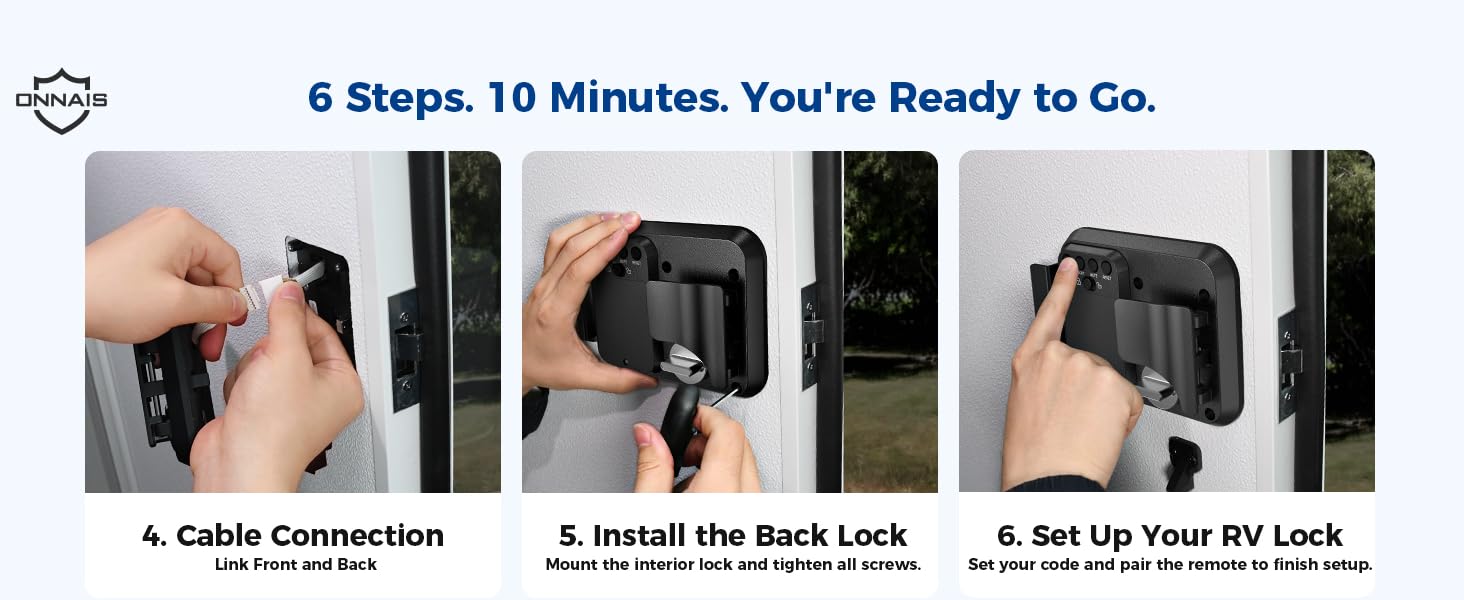 ONNAIS

6 Steps. 10 Minutes. You're Ready to Go.

4. Cable Connection
Link Front and Back

5. Install the Back Lock
Mount the interior lock and tighten all screws.

6. Set Up Your RV Lock
Set your code and pair the remote to finish setup.