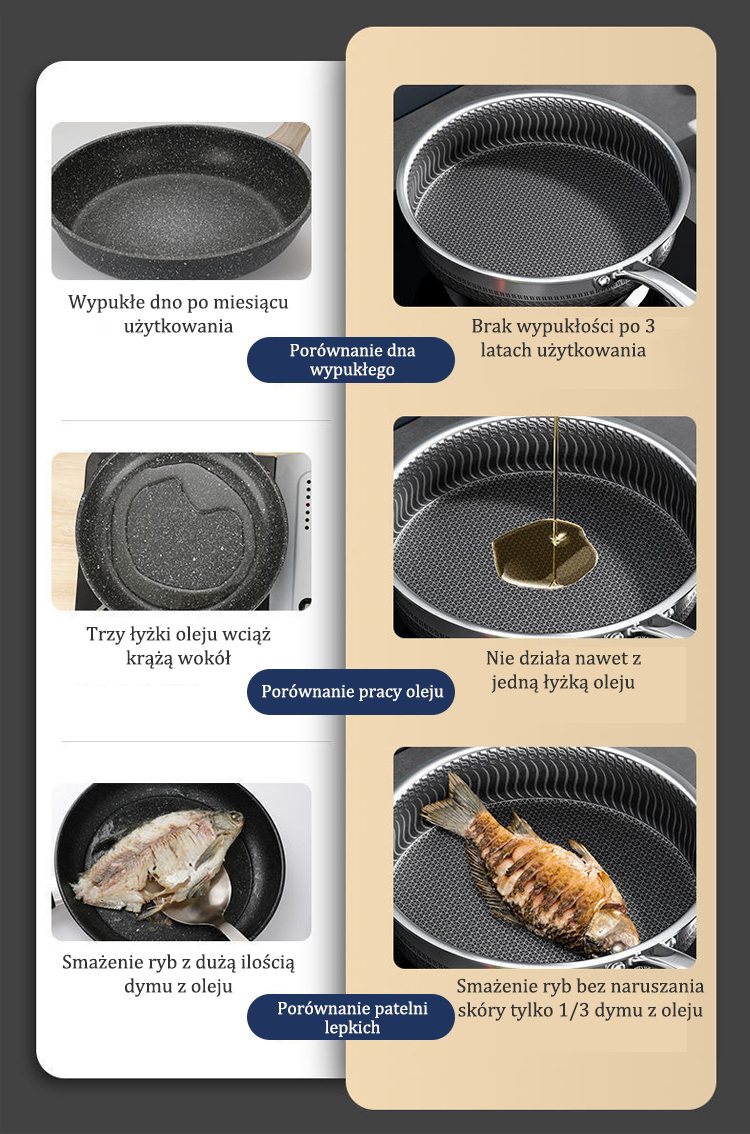 Wypukłe dno po miesiącu użytkowania

Porównanie dna wypukłego

Brak wypukłości po 3 latach użytkowania

Trzy łyżki oleju wciąż krążą wokół

Porównanie pracy oleju

Nie działa nawet z jedną łyżką oleju

Smażenie ryb z dużą ilością dymu z oleju

Porównanie patelni lepkich

Smażenie ryb bez naruszania skóry tylko 1/3 dymu z oleju