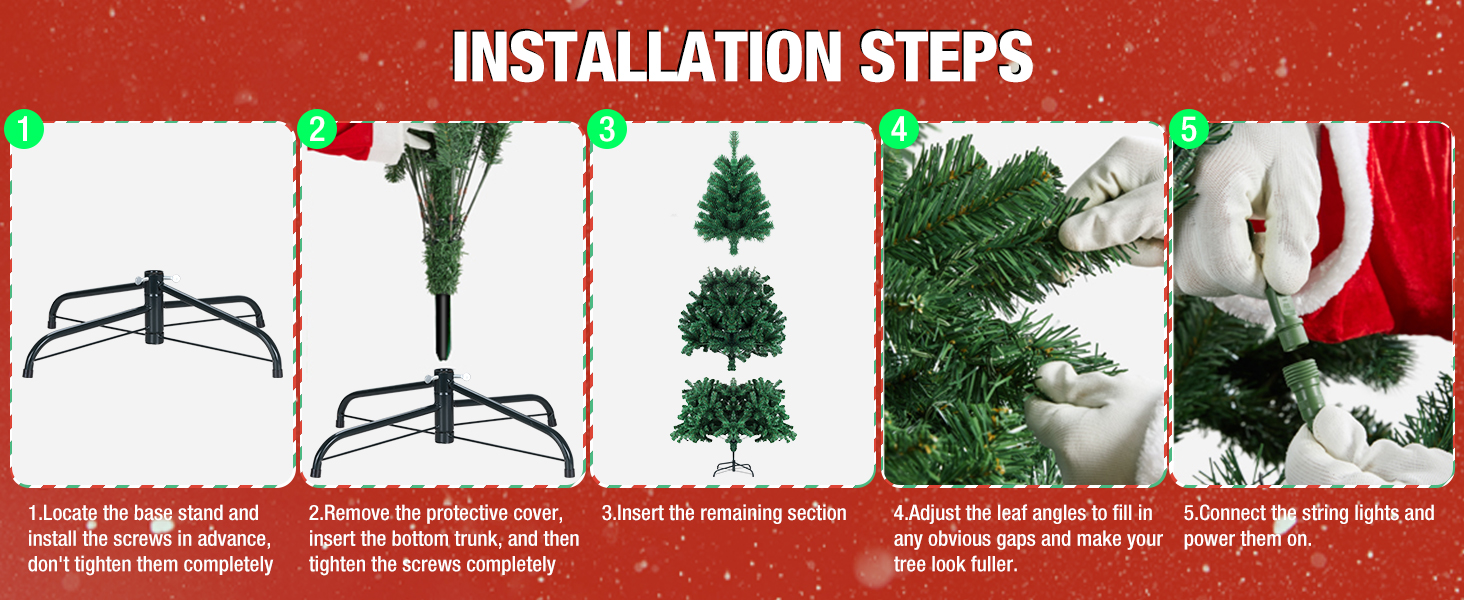 INSTALLATION STEPS

1

2

3

4

5

1.Locate the base stand and install the screws in advance, don't tighten them completely

2.Remove the protective cover, insert the bottom trunk, and then tighten the screws completely

3.Insert the remaining section

4.Adjust the leaf angles to fill in any obvious gaps and make your tree look fuller.

5.Connect the string lights and power them on.