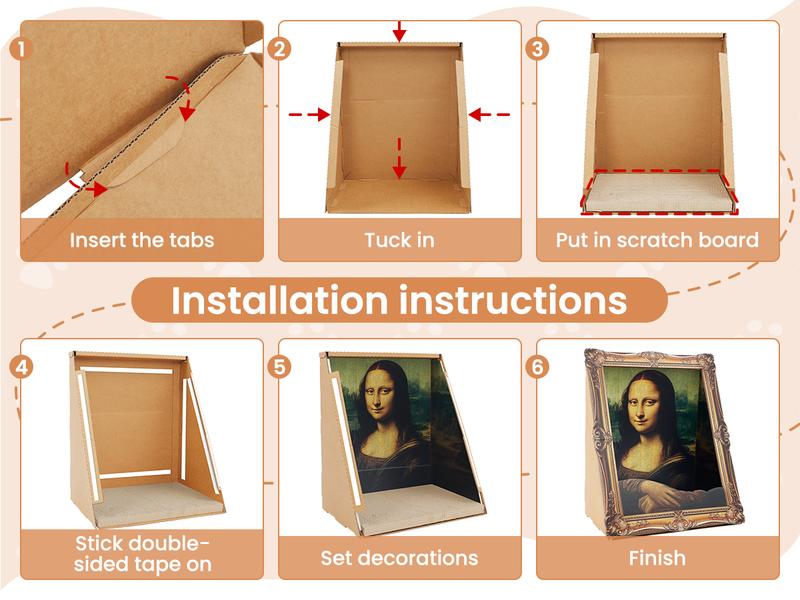 1
Insert the tabs

2
Tuck in

3
Put in scratch board

Installation instructions

4
Stick double-sided tape on

5
Set decorations

6
Finish