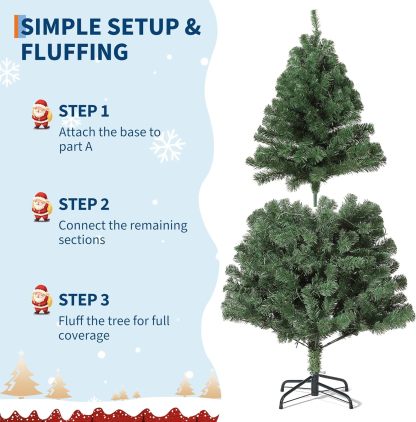 SIMPLE SETUP & FLUFFING

STEP 1
Attach the base to part A

STEP 2
Connect the remaining sections

STEP 3
Fluff the tree for full coverage