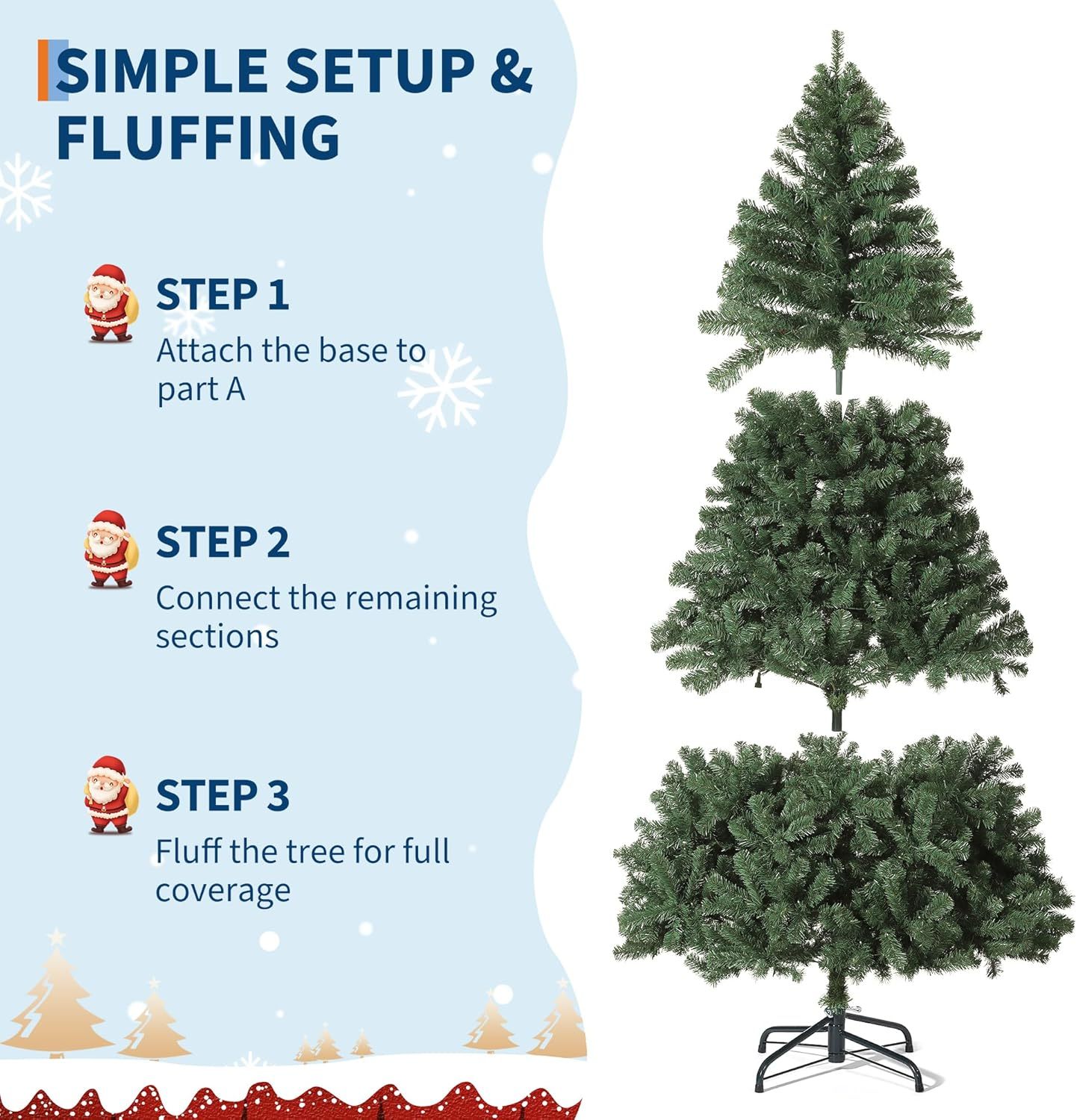 SIMPLE SETUP & FLUFFING

STEP 1
Attach the base to part A

STEP 2
Connect the remaining sections

STEP 3
Fluff the tree for full coverage