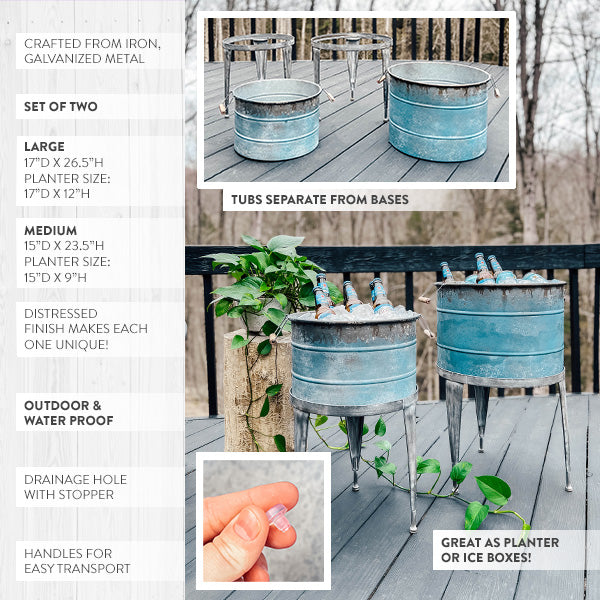 CRAFTED FROM IRON, GALVANIZED METAL

SET OF TWO

LARGE
17"D X 26.5"H
PLANTER SIZE:
17"D X 12"H

MEDIUM
15"D X 23.5"H
PLANTER SIZE:
15"D X 9"H

DISTRESSED FINISH MAKES EACH ONE UNIQUE!

OUTDOOR & WATER PROOF

DRAINAGE HOLE WITH STOPPER

HANDLES FOR EASY TRANSPORT

TUBS SEPARATE FROM BASES

GREAT AS PLANTER OR ICE BOXES!