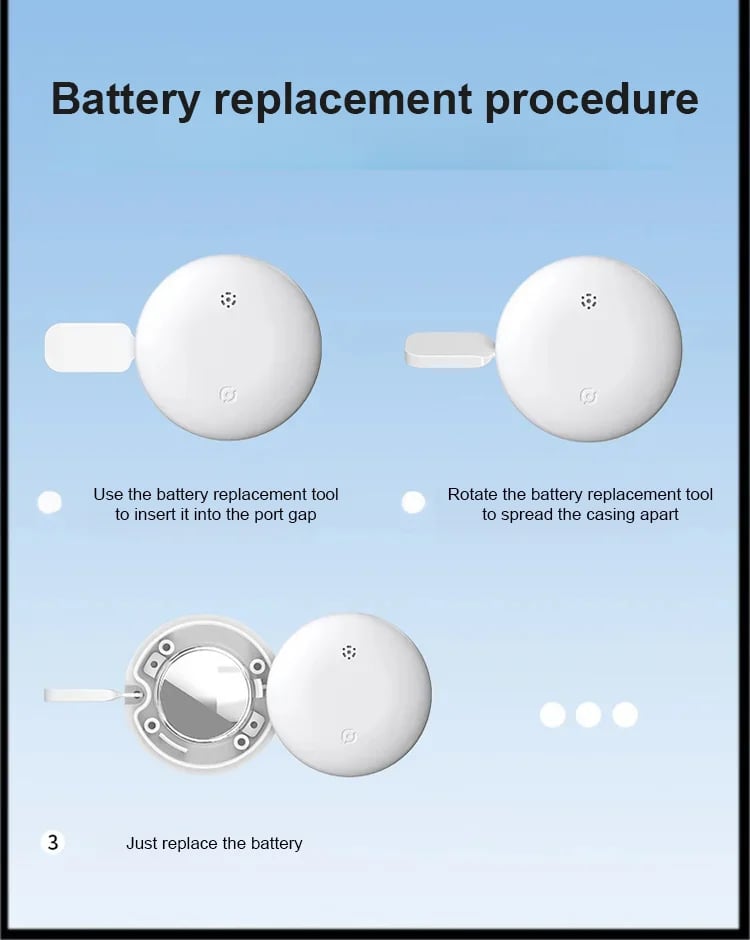 Battery replacement procedure

Use the battery replacement tool to insert it into the port gap

Rotate the battery replacement tool to spread the casing apart

3 Just replace the battery