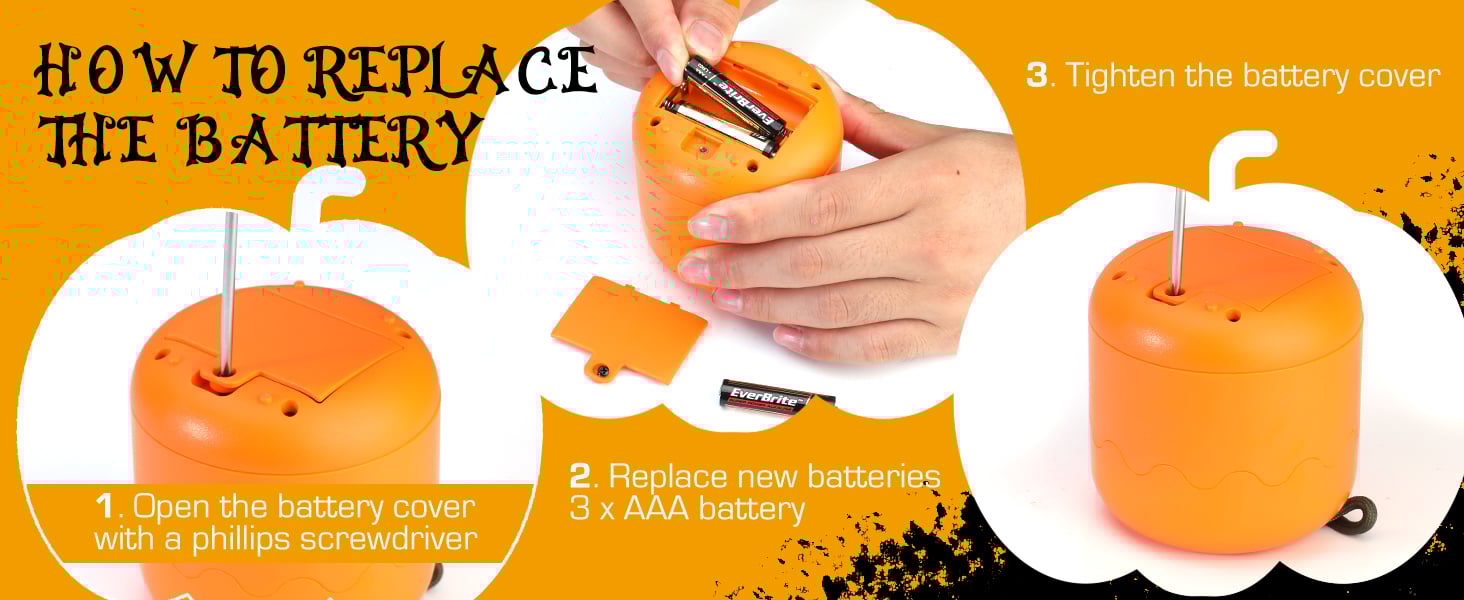 HOW TO REPLACE THE BATTERY

1. Open the battery cover with a phillips screwdriver

EverBrite

EverBrite

2. Replace new batteries
3 x AAA battery

3. Tighten the battery cover