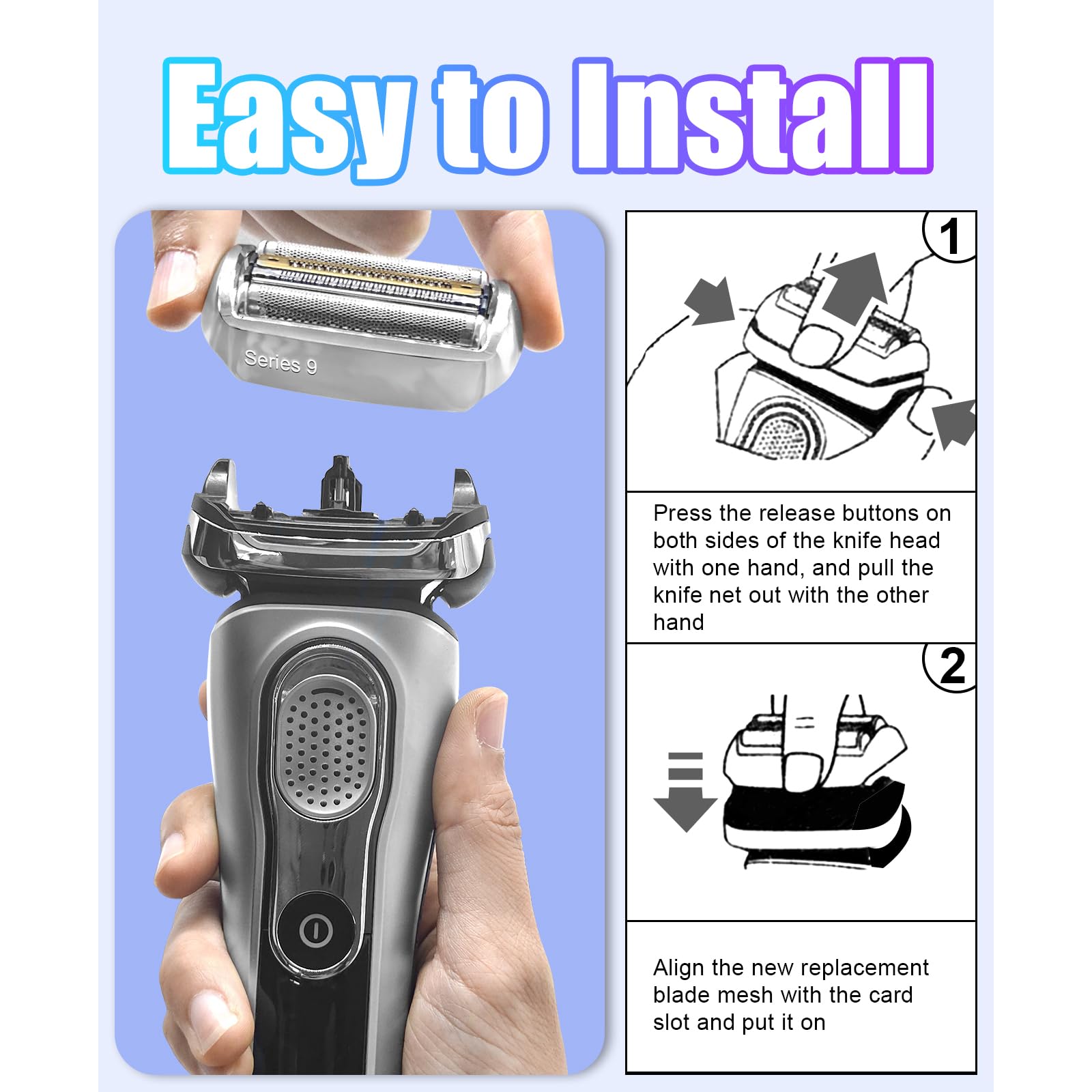 Easy to Install

Series 9

1

Press the release buttons on both sides of the knife head with one hand, and pull the knife net out with the other hand

2

Align the new replacement blade mesh with the card slot and put it on