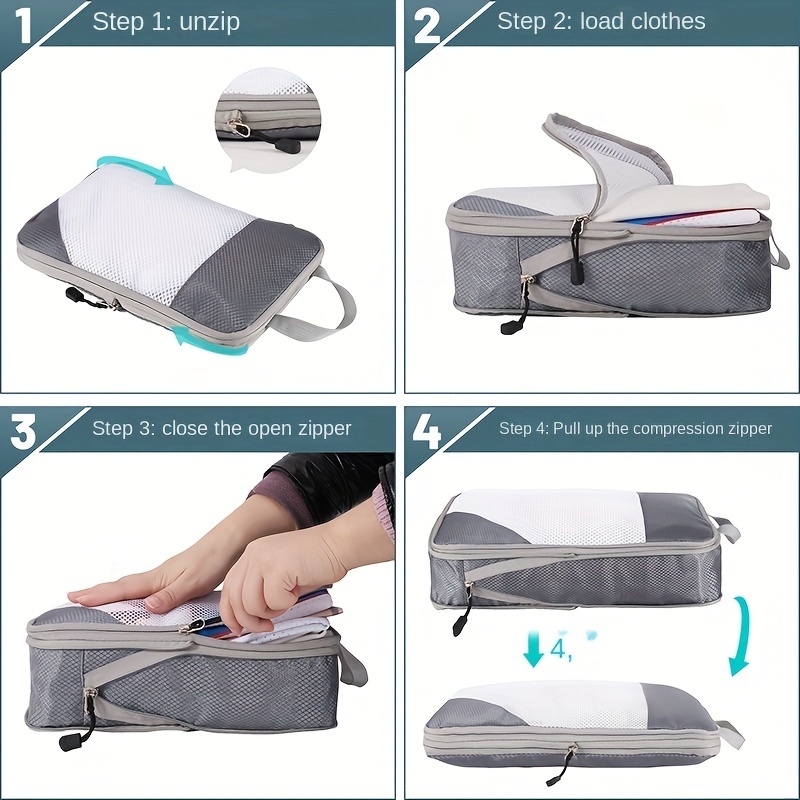 1 Step 1: unzip

2 Step 2: load clothes

3 Step 3: close the open zipper

4 Step 4: Pull up the compression zipper

4,