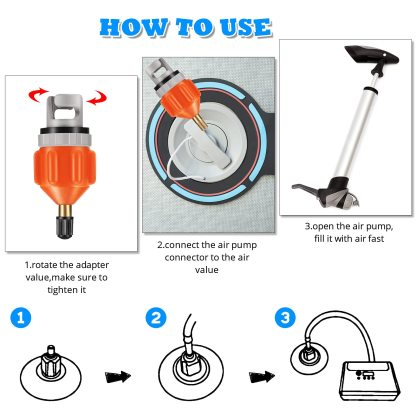 HOW TO USE

1.rotate the adapter value,make sure to tighten it

2.connect the air pump connector to the air value

3.open the air pump, fill it with air fast

1

2

3