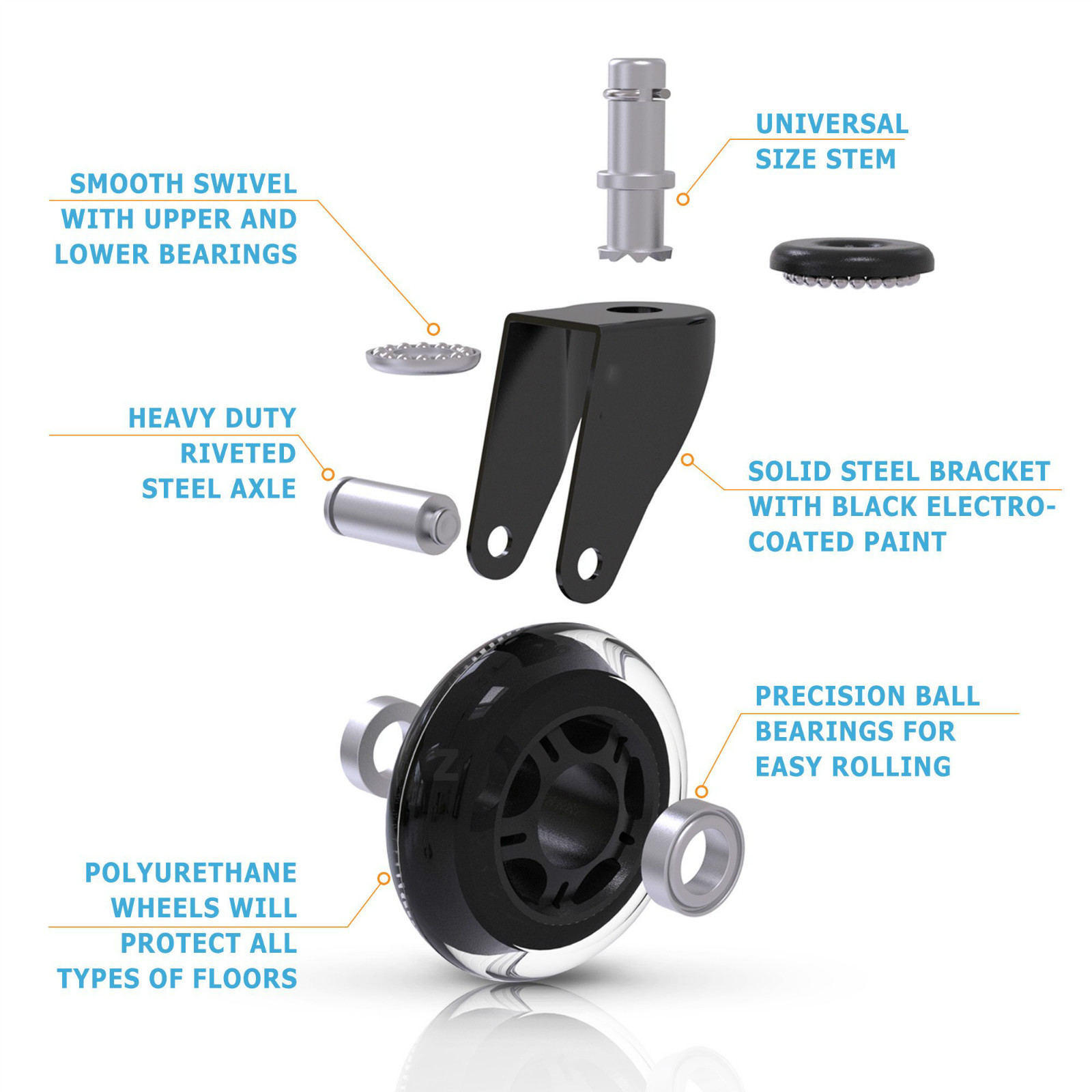 UNIVERSAL SIZE STEM

SMOOTH SWIVEL WITH UPPER AND LOWER BEARINGS

HEAVY DUTY RIVETED STEEL AXLE

SOLID STEEL BRACKET WITH BLACK ELECTRO-COATED PAINT

PRECISION BALL BEARINGS FOR EASY ROLLING

POLYURETHANE WHEELS WILL PROTECT ALL TYPES OF FLOORS