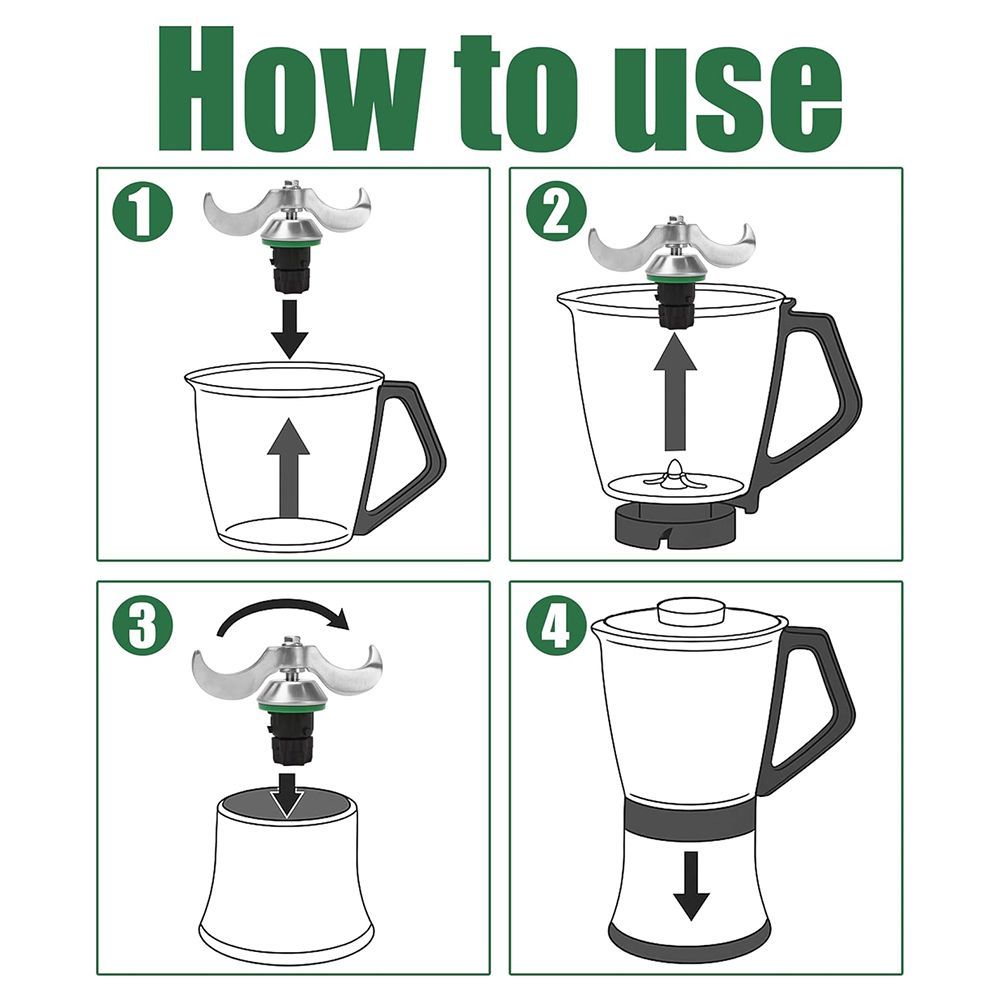 How to use

1

2

3

4