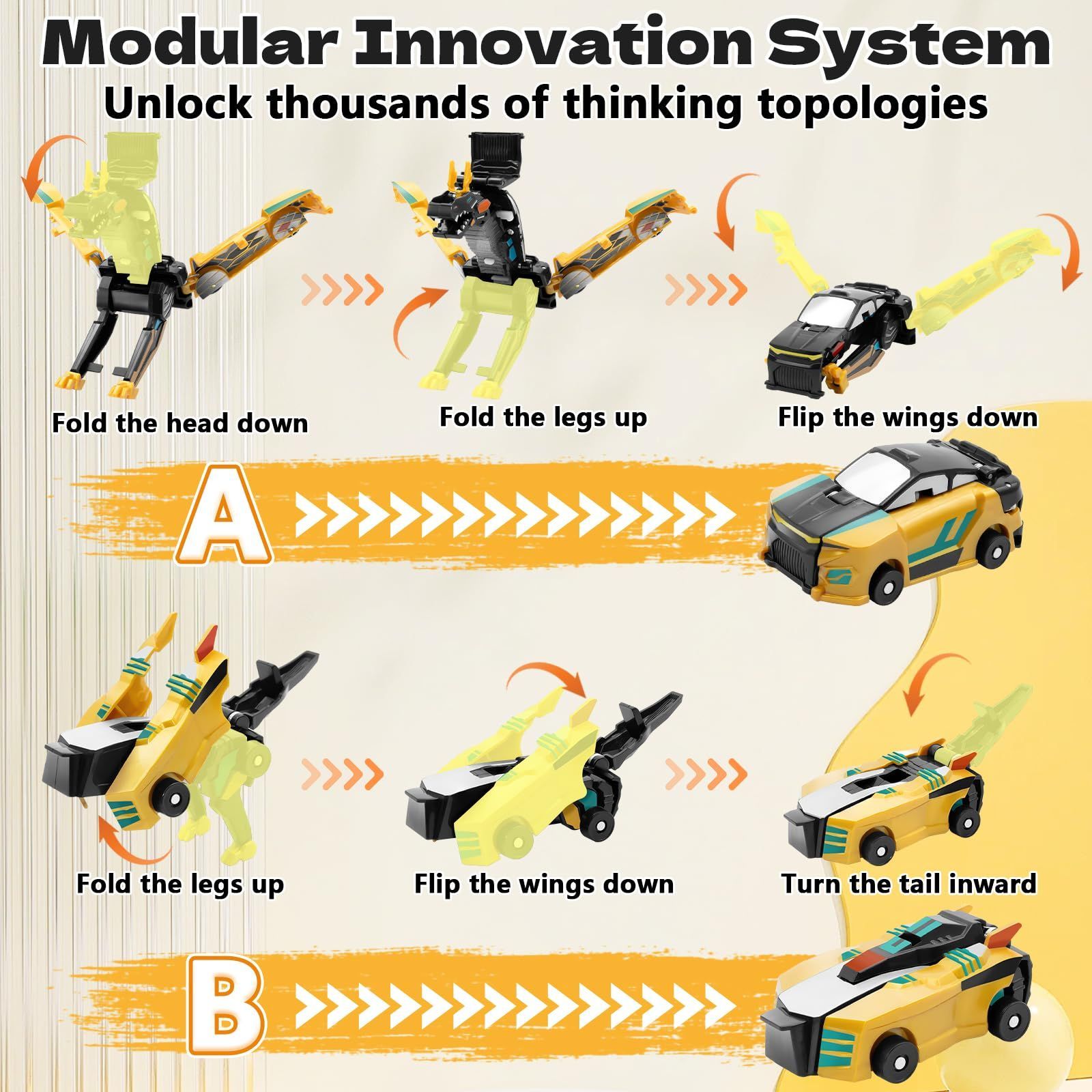 Modular Innovation System
Unlock thousands of thinking topologies

Fold the head down

Fold the legs up

Flip the wings down

A

Fold the legs up

Flip the wings down

Turn the tail inward

B