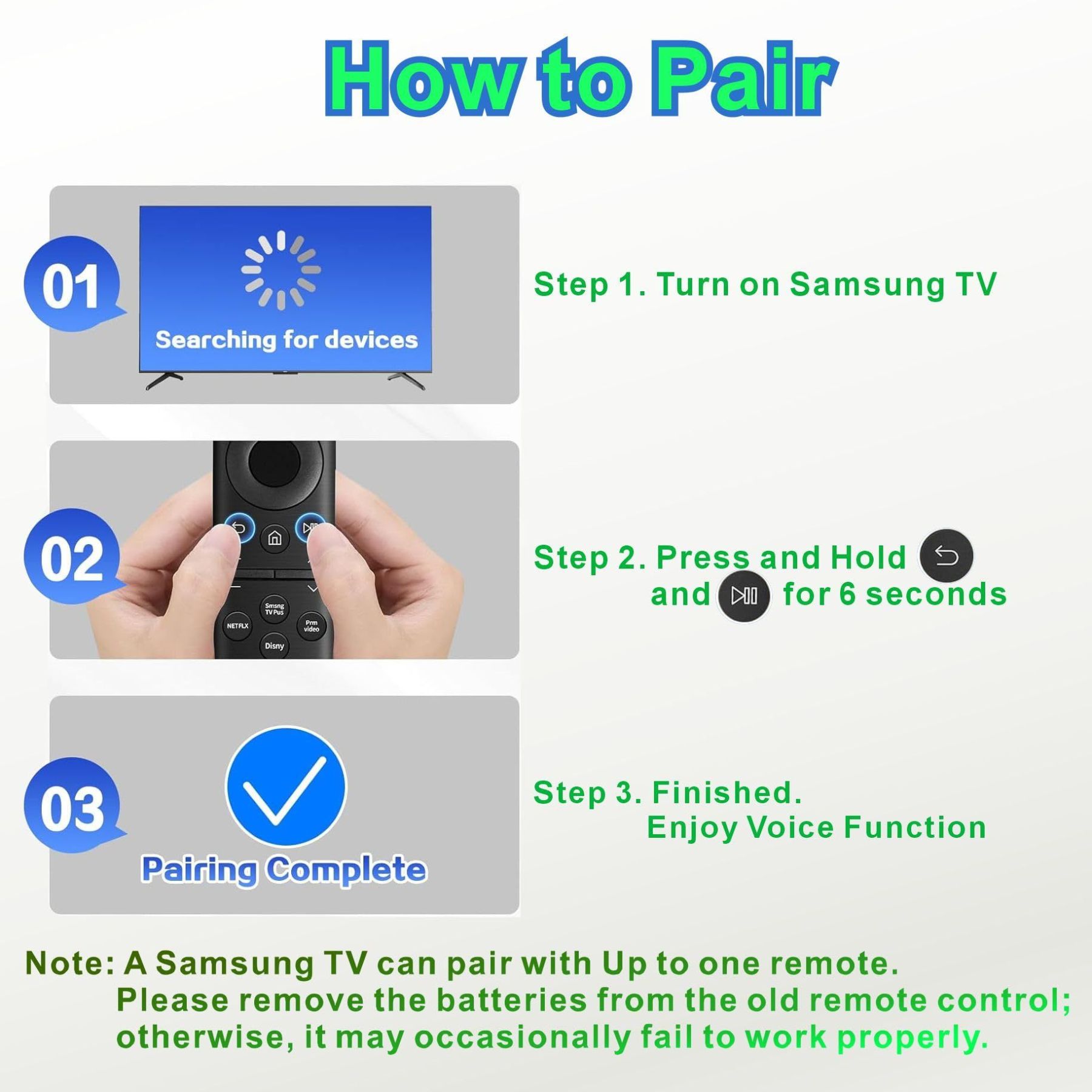 How to Pair

01

Searching for devices

Step 1. Turn on Samsung TV

02

Smsng TV Pus

NETFLX

Prm video

Disny

Step 2. Press and Hold and for 6 seconds

03

Pairing Complete

Step 3. Finished. Enjoy Voice Function

Note: A Samsung TV can pair with Up to one remote. Please remove the batteries from the old remote control; otherwise, it may occasionally fail to work properly.