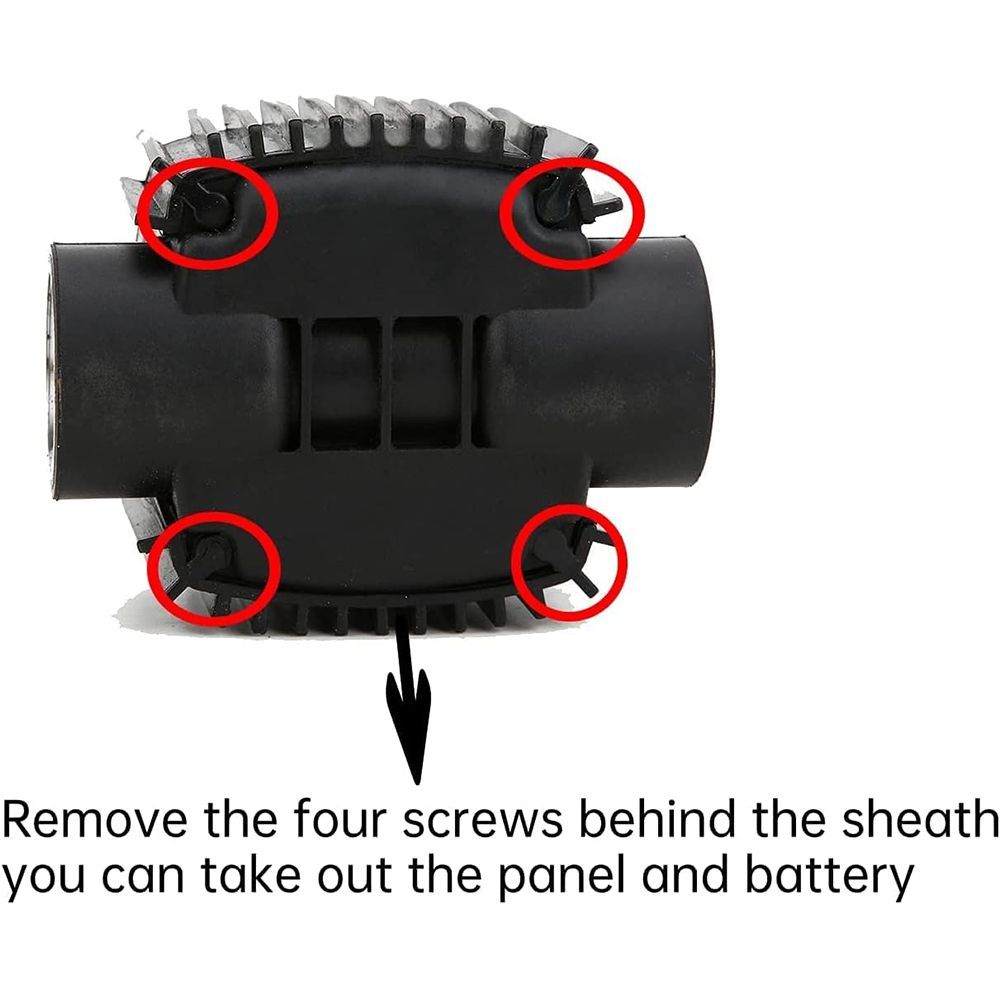 Remove the four screws behind the sheath you can take out the panel and battery