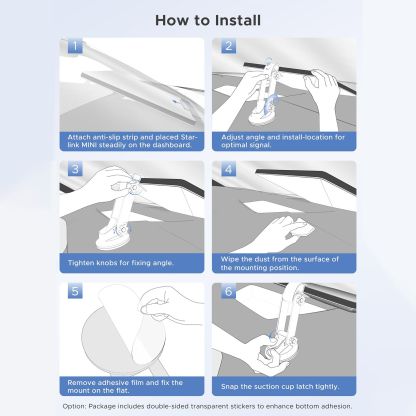 How to Install

1

Attach anti-slip strip and placed Starlink MINI steadily on the dashboard.

2

Adjust angle and install-location for optimal signal.

3

Tighten knobs for fixing angle.

4

Wipe the dust from the surface of the mounting position.

5

Remove adhesive film and fix the mount on the flat.

6

Snap the suction cup latch tightly.

Option: Package includes double-sided transparent stickers to enhance bottom adhesion.