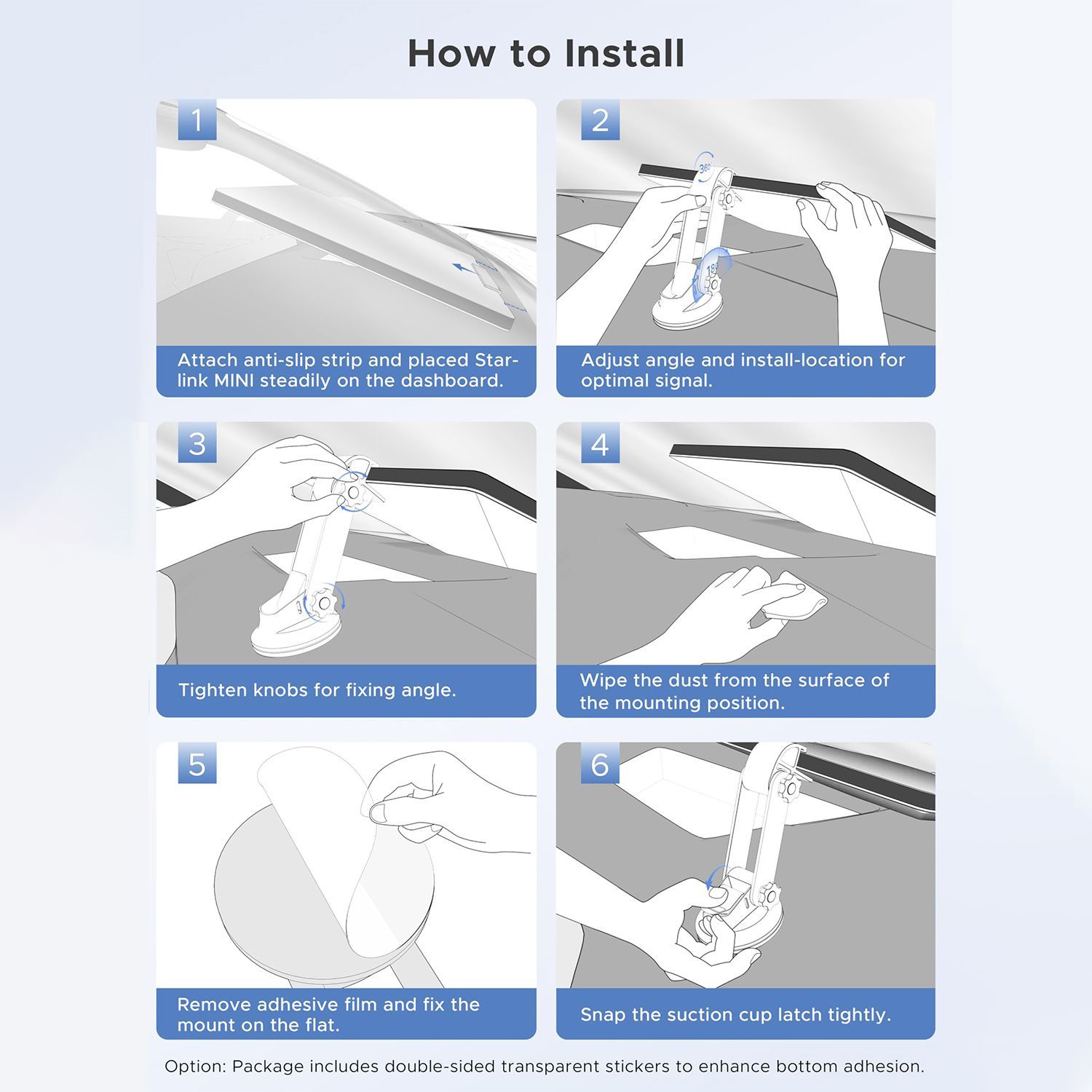 How to Install

1

Attach anti-slip strip and placed Starlink MINI steadily on the dashboard.

2

360°

180°

Adjust angle and install-location for optimal signal.

3

Tighten knobs for fixing angle.

4

Wipe the dust from the surface of the mounting position.

5

Remove adhesive film and fix the mount on the flat.

6

Snap the suction cup latch tightly.

Option: Package includes double-sided transparent stickers to enhance bottom adhesion.