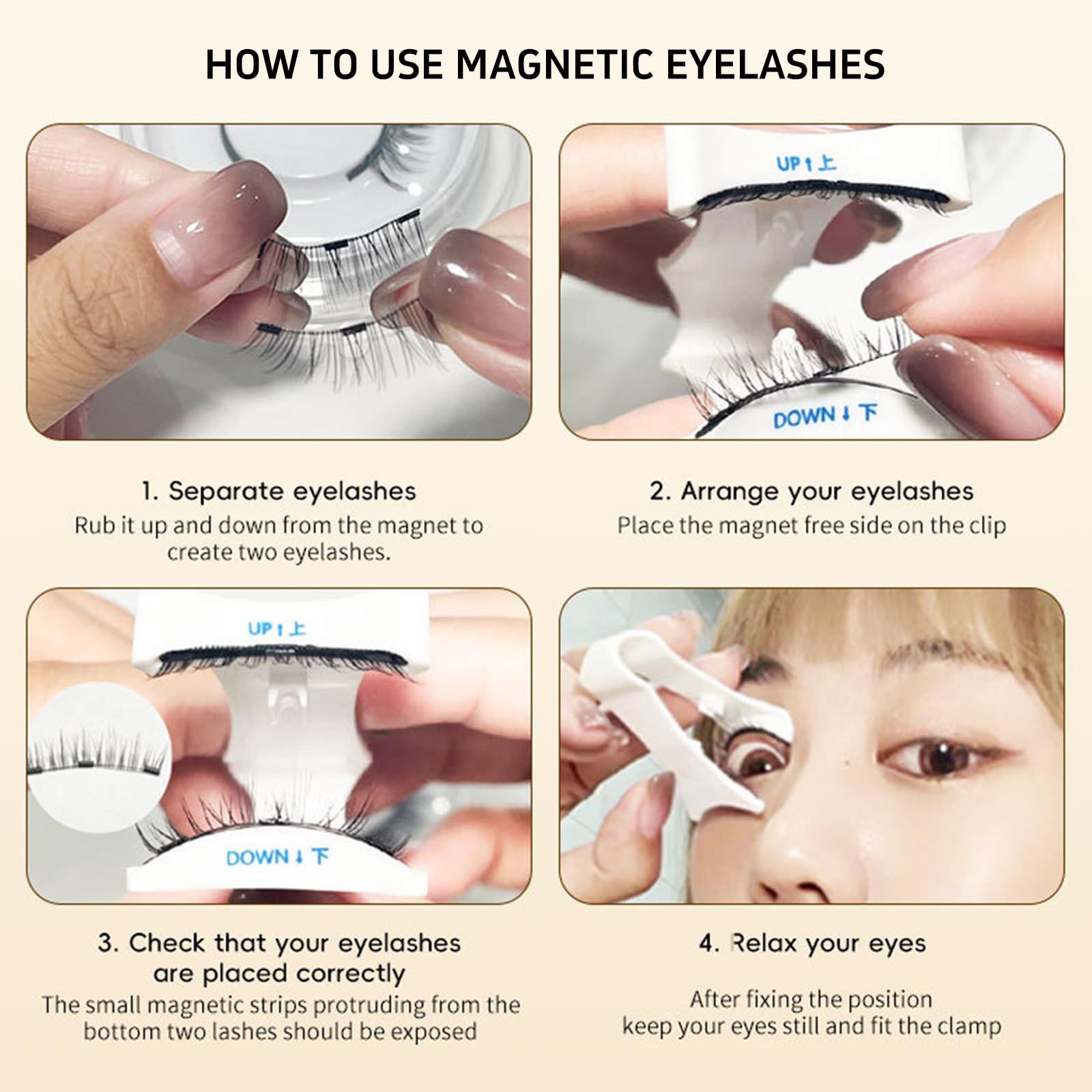 HOW TO USE MAGNETIC EYELASHES

UP ↑ 上

DOWN ↓ 下

1. Separate eyelashes
Rub it up and down from the magnet to create two eyelashes.

2. Arrange your eyelashes
Place the magnet free side on the clip

UP ↑ 上

DOWN ↓ 下

3. Check that your eyelashes are placed correctly
The small magnetic strips protruding from the bottom two lashes should be exposed

4. Relax your eyes
After fixing the position keep your eyes still and fit the clamp