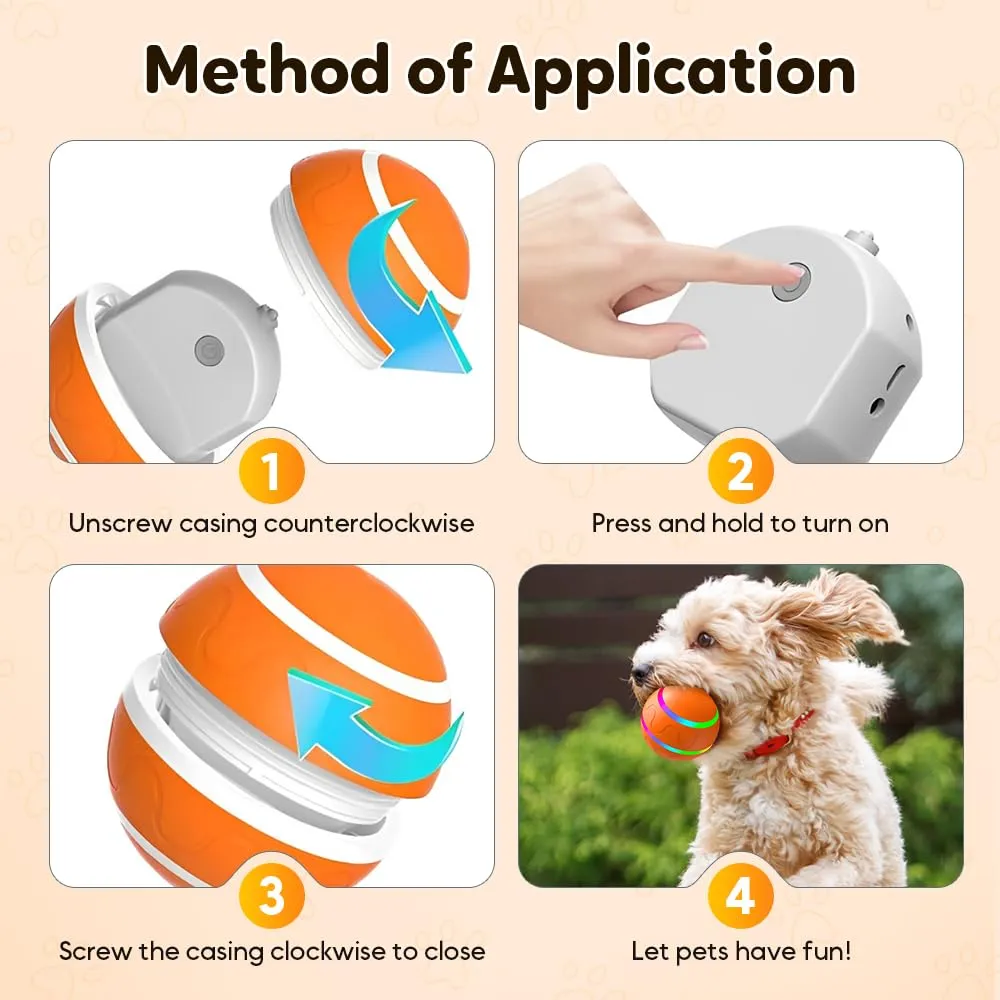 Method of Application

1
Unscrew casing counterclockwise

2
Press and hold to turn on

3
Screw the casing clockwise to close

4
Let pets have fun!