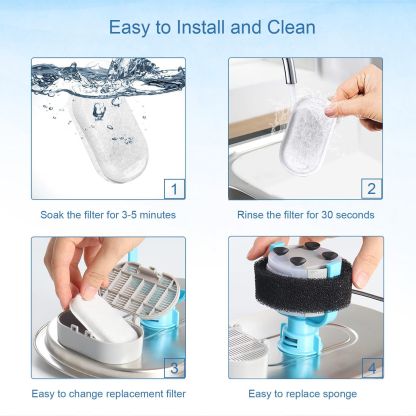 Easy to Install and Clean

1

Soak the filter for 3-5 minutes

2

Rinse the filter for 30 seconds

3

Easy to change replacement filter

4

Easy to replace sponge