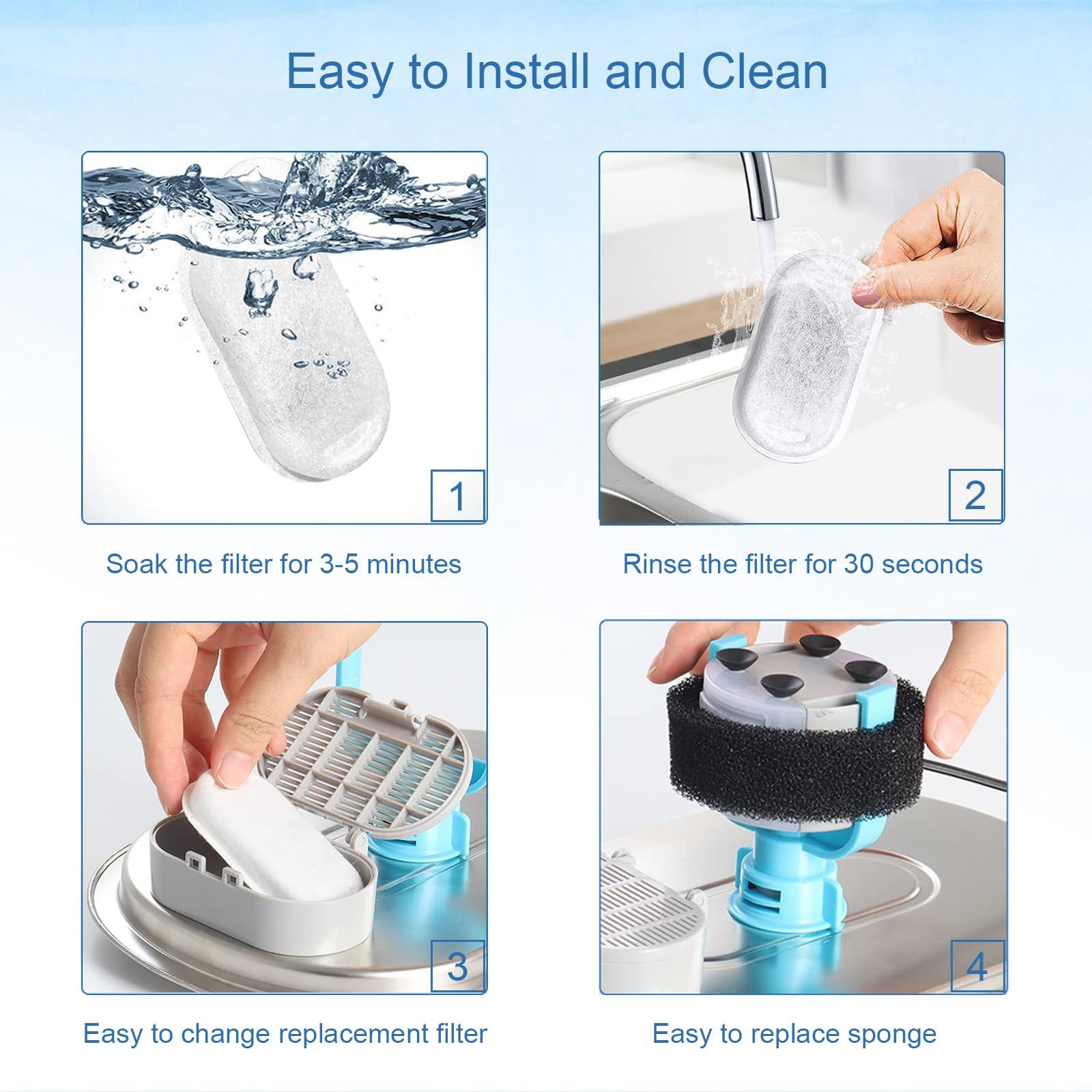 Easy to Install and Clean

1

Soak the filter for 3-5 minutes

2

Rinse the filter for 30 seconds

3

Easy to change replacement filter

4

Easy to replace sponge