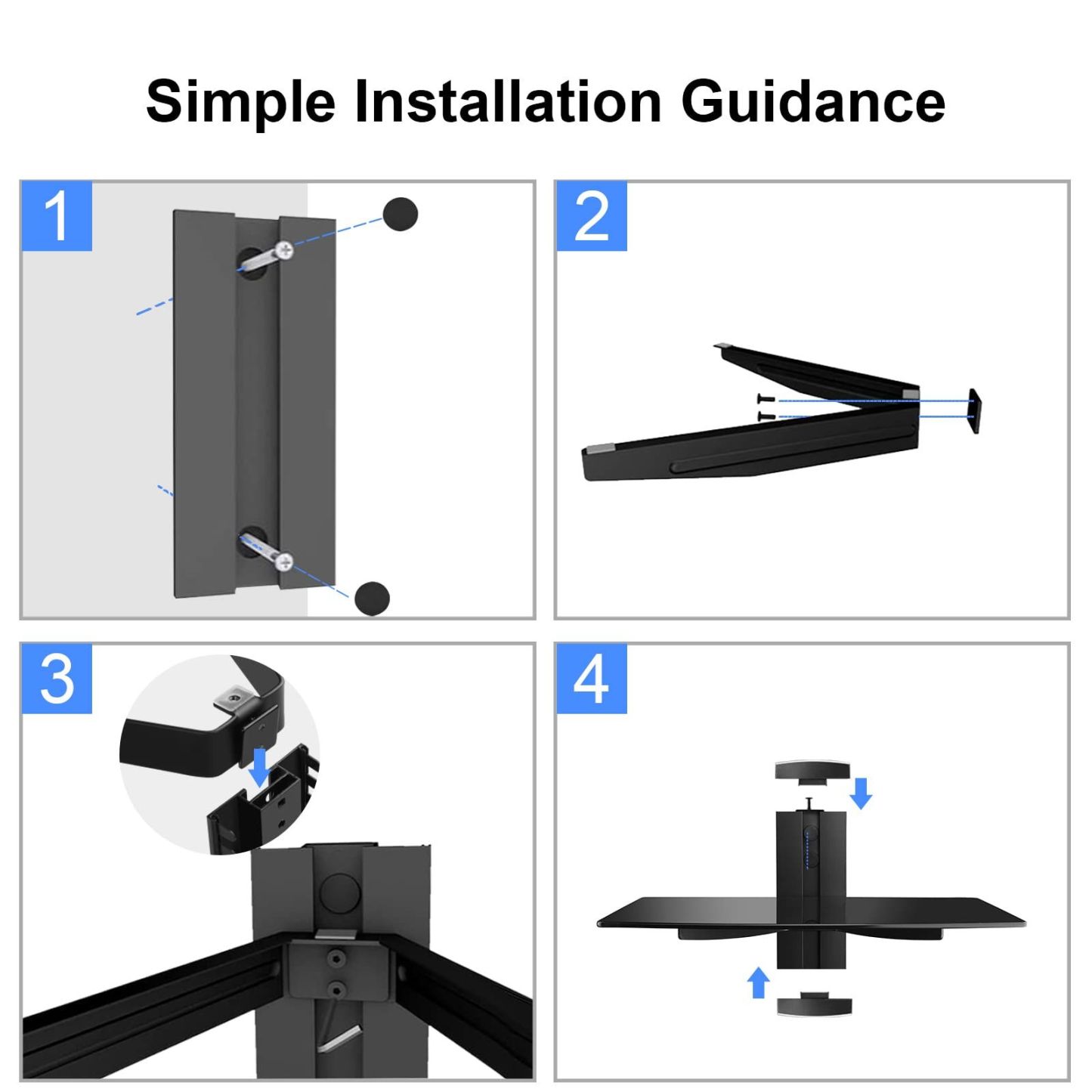 Simple Installation Guidance

1

2

3

4