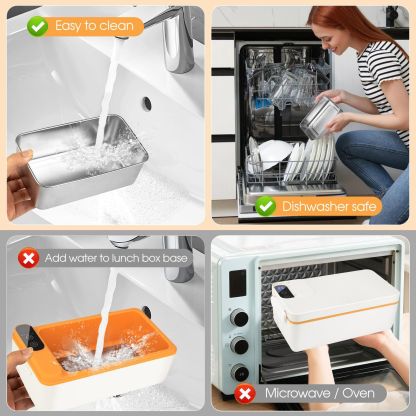 Easy to clean

Dishwasher safe

Add water to lunch box base

Microwave / Oven