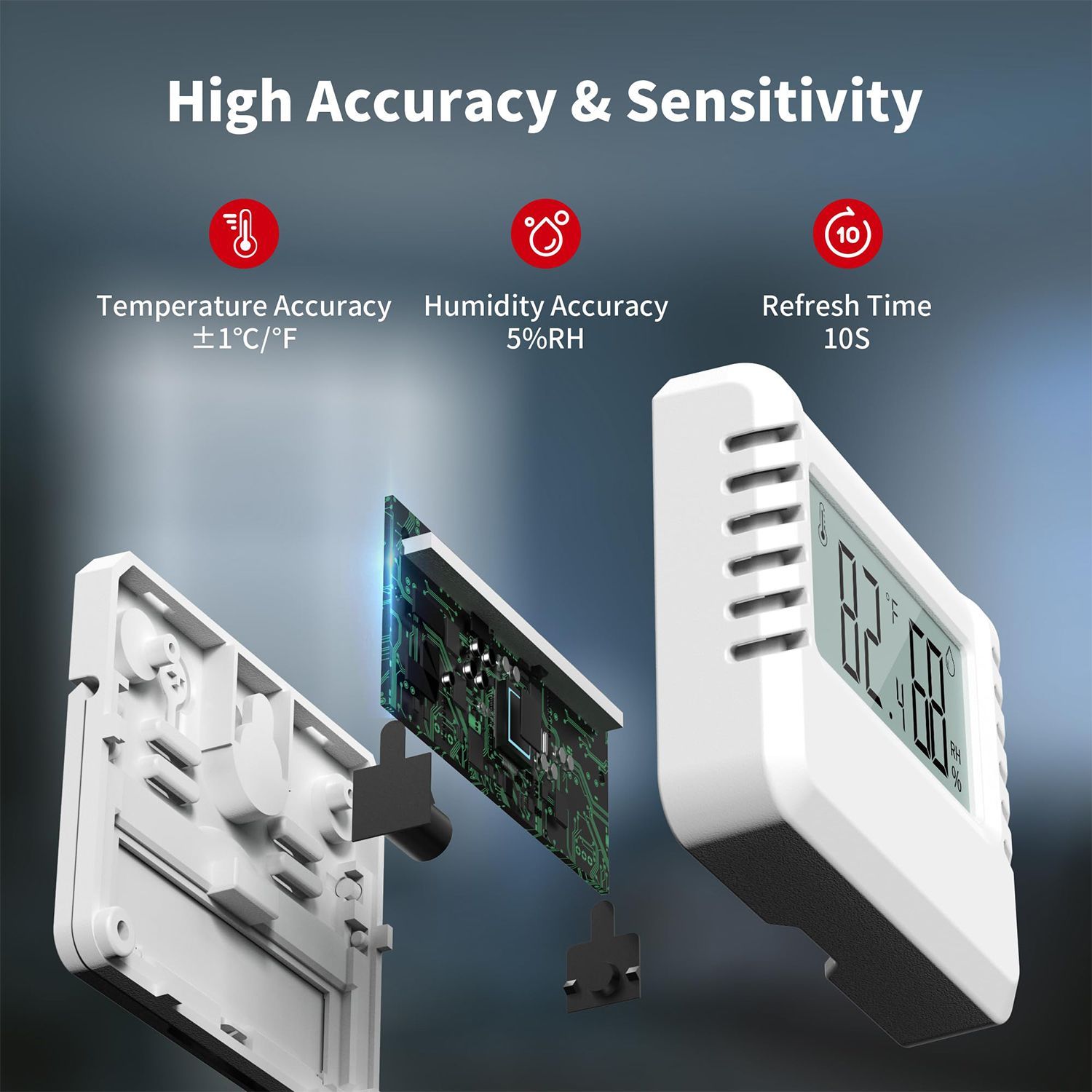 High Accuracy & Sensitivity

Temperature Accuracy
±1℃/°F

Humidity Accuracy
5%RH

10

Refresh Time
10S

82.4 °F
68 RH %