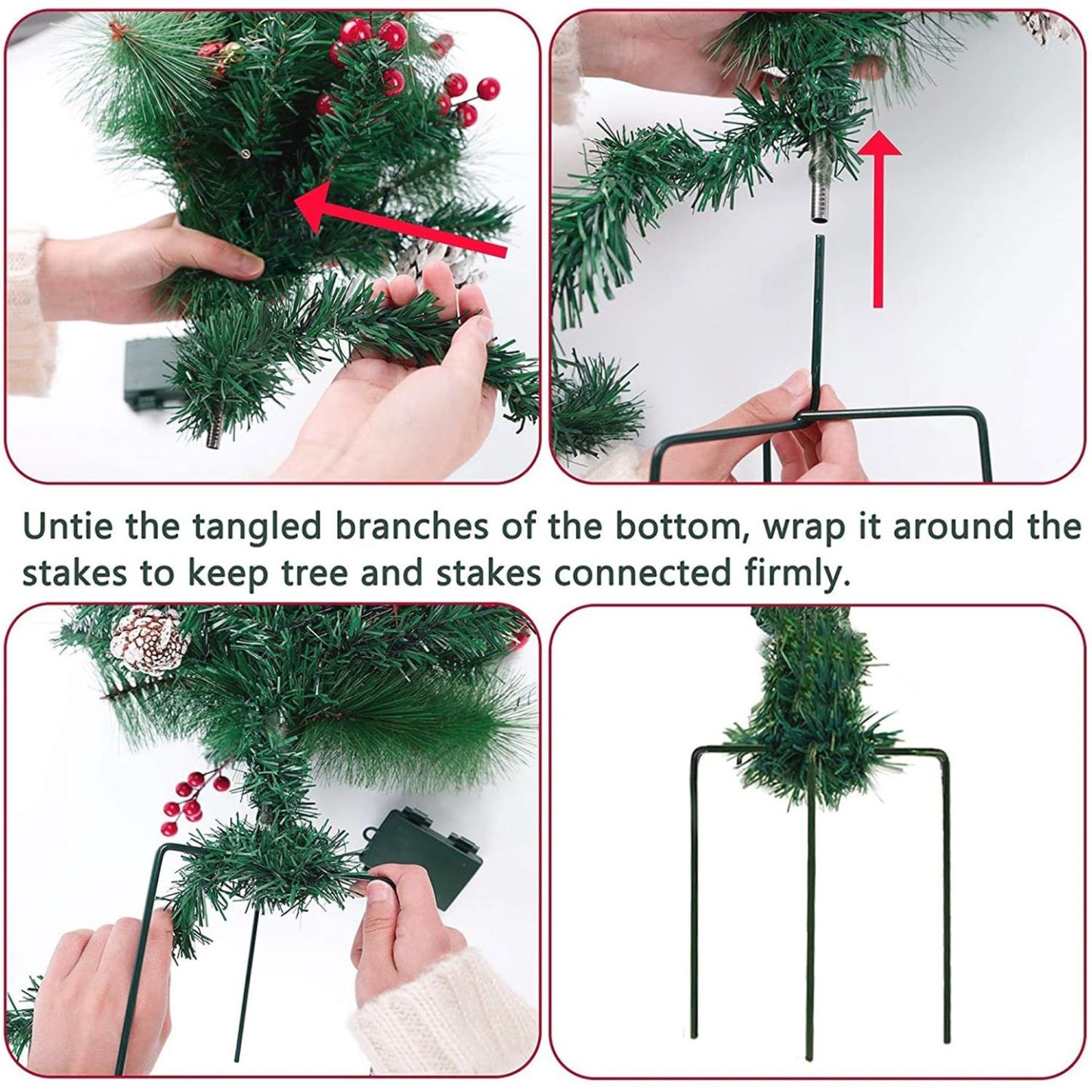 Untie the tangled branches of the bottom, wrap it around the stakes to keep tree and stakes connected firmly.