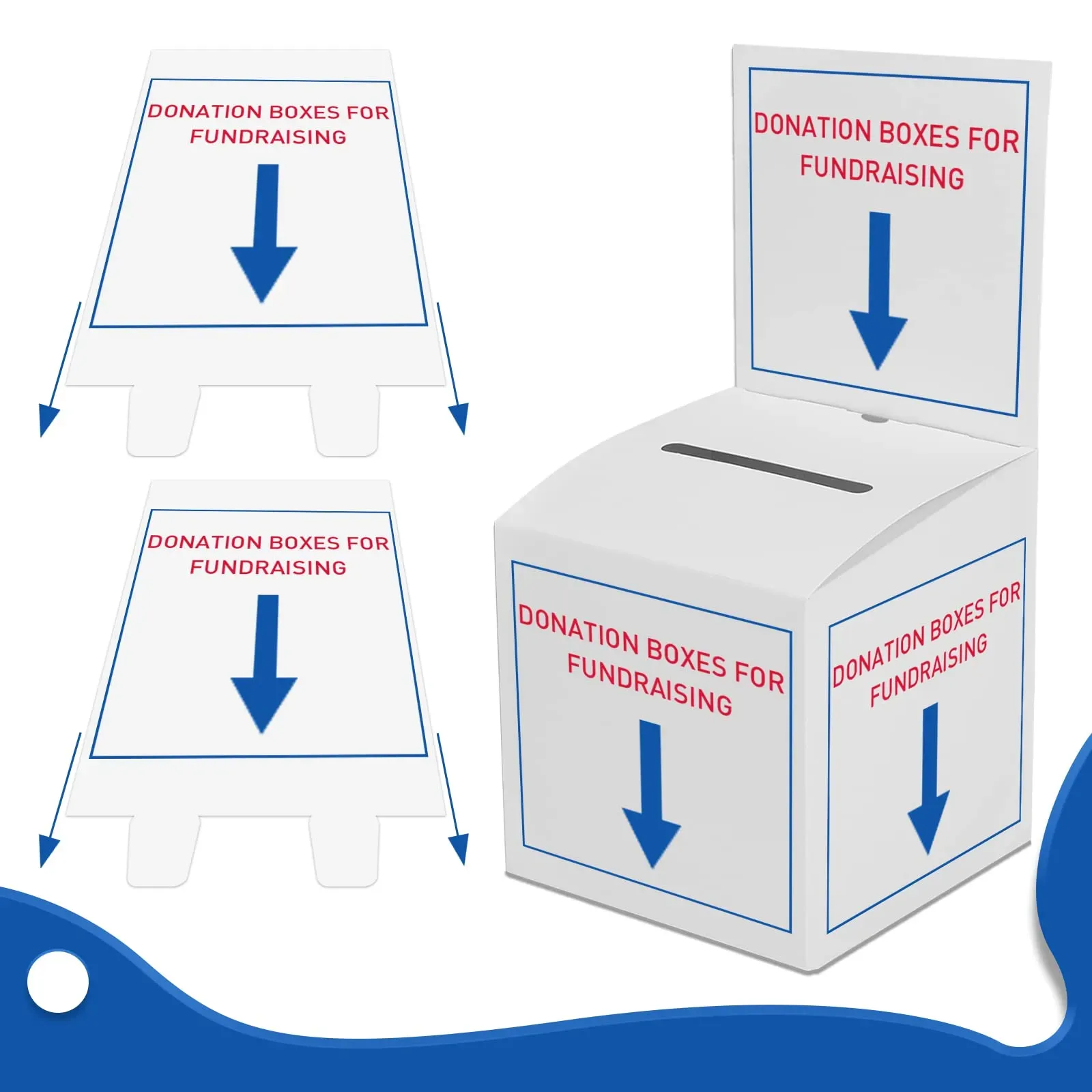 DONATION BOXES FOR FUNDRAISING

DONATION BOXES FOR FUNDRAISING

DONATION BOXES FOR FUNDRAISING

DONATION BOXES FOR FUNDRAISING

DONATION BOXES FOR FUNDRAISING