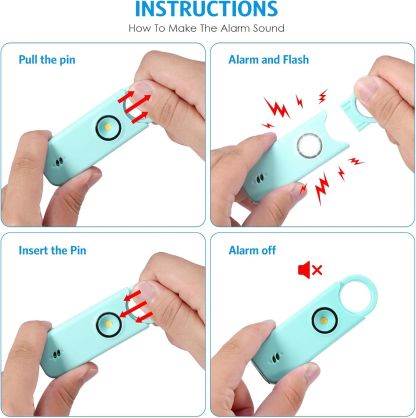 INSTRUCTIONS
How To Make The Alarm Sound

Pull the pin

Alarm and Flash

Insert the Pin

Alarm off