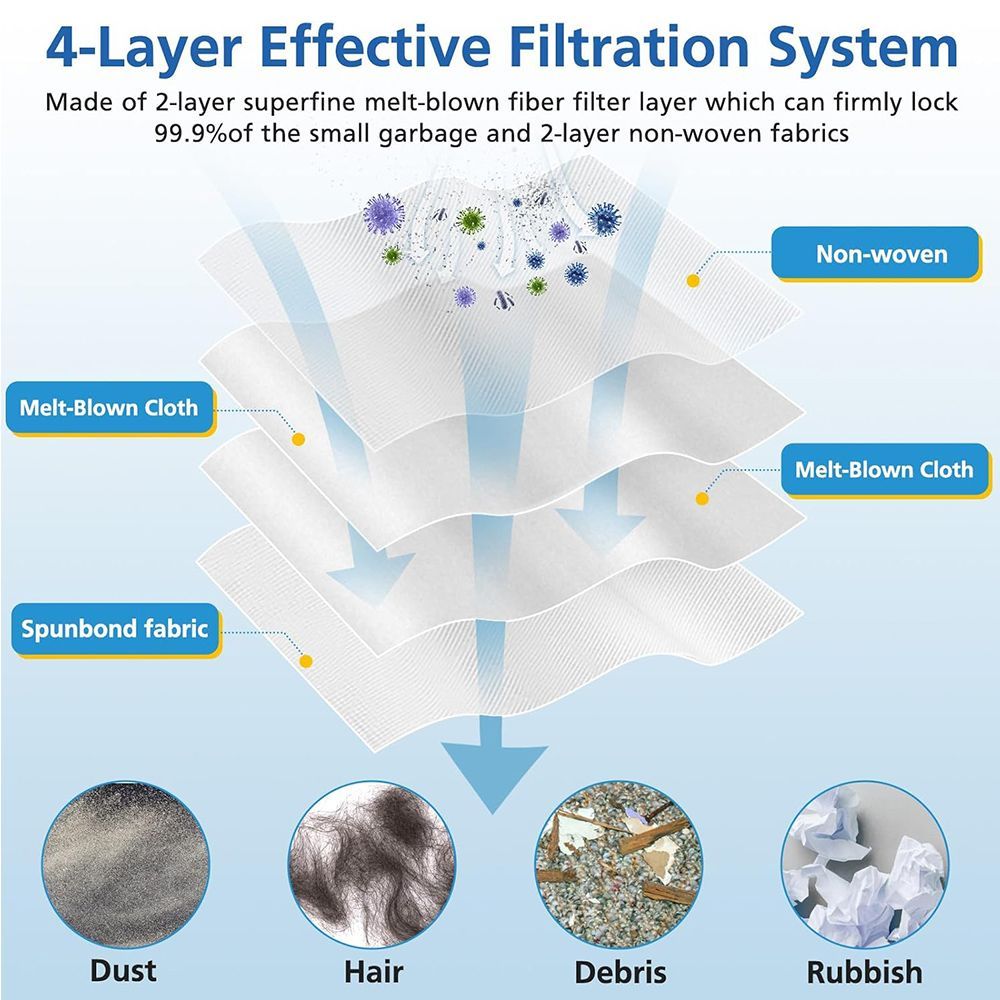 4-Layer Effective Filtration System

Made of 2-layer superfine melt-blown fiber filter layer which can firmly lock 99.9%of the small garbage and 2-layer non-woven fabrics

Non-woven

Melt-Blown Cloth

Melt-Blown Cloth

Spunbond fabric

Dust

Hair

Debris

Rubbish