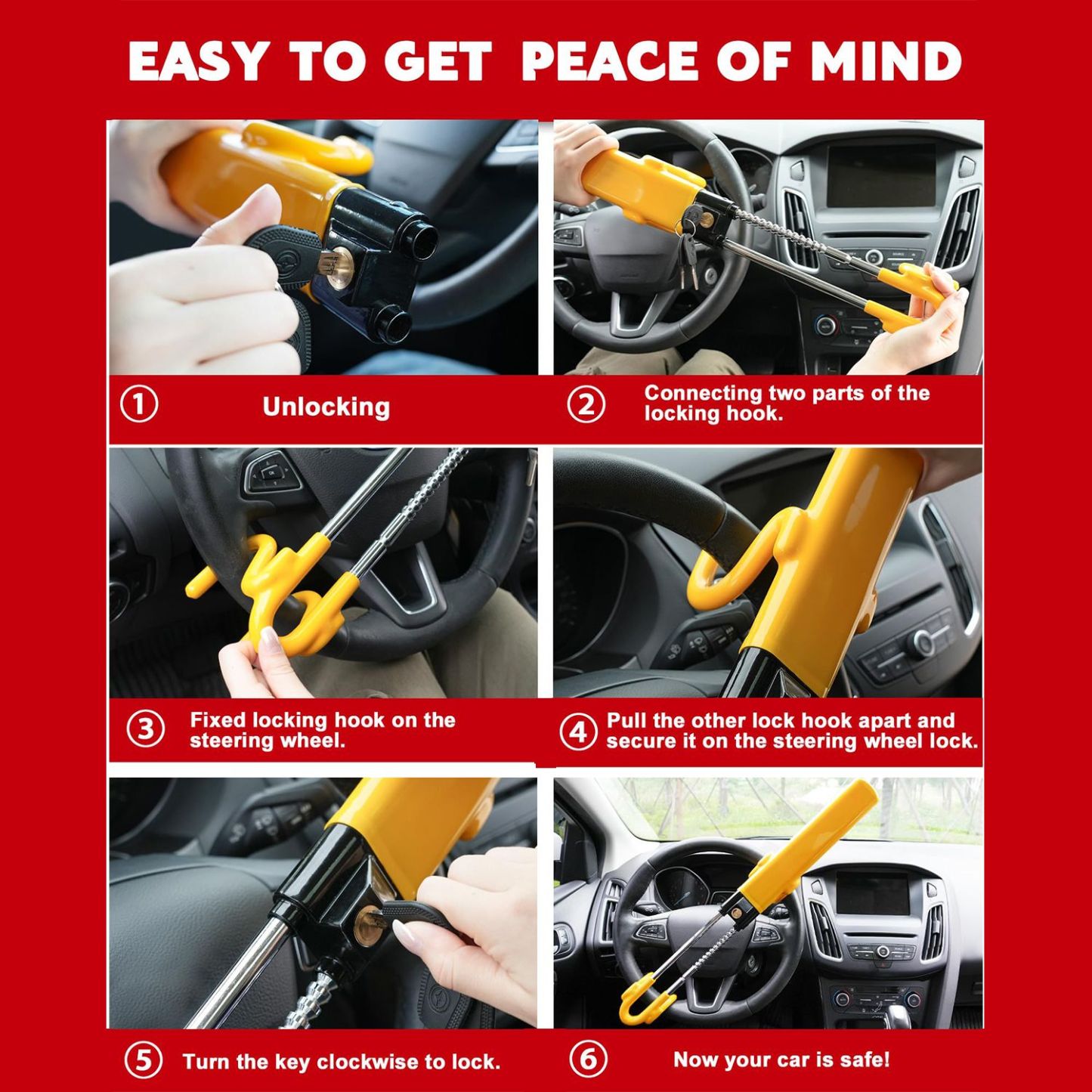 EASY TO GET PEACE OF MIND

① Unlocking

② Connecting two parts of the locking hook.

③ Fixed locking hook on the steering wheel.

④ Pull the other lock hook apart and secure it on the steering wheel lock.

⑤ Turn the key clockwise to lock.

⑥ Now your car is safe!