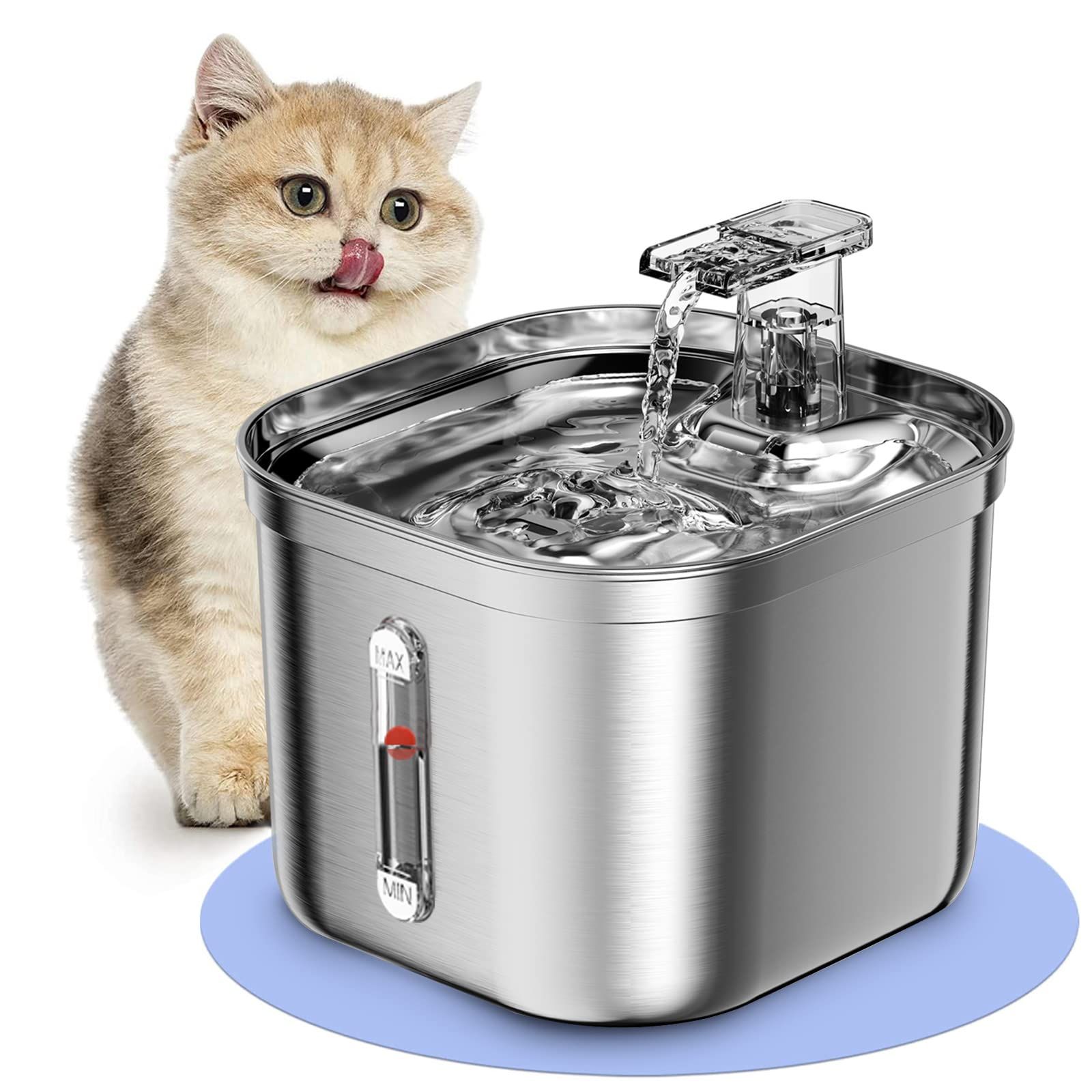 MAX

MIN